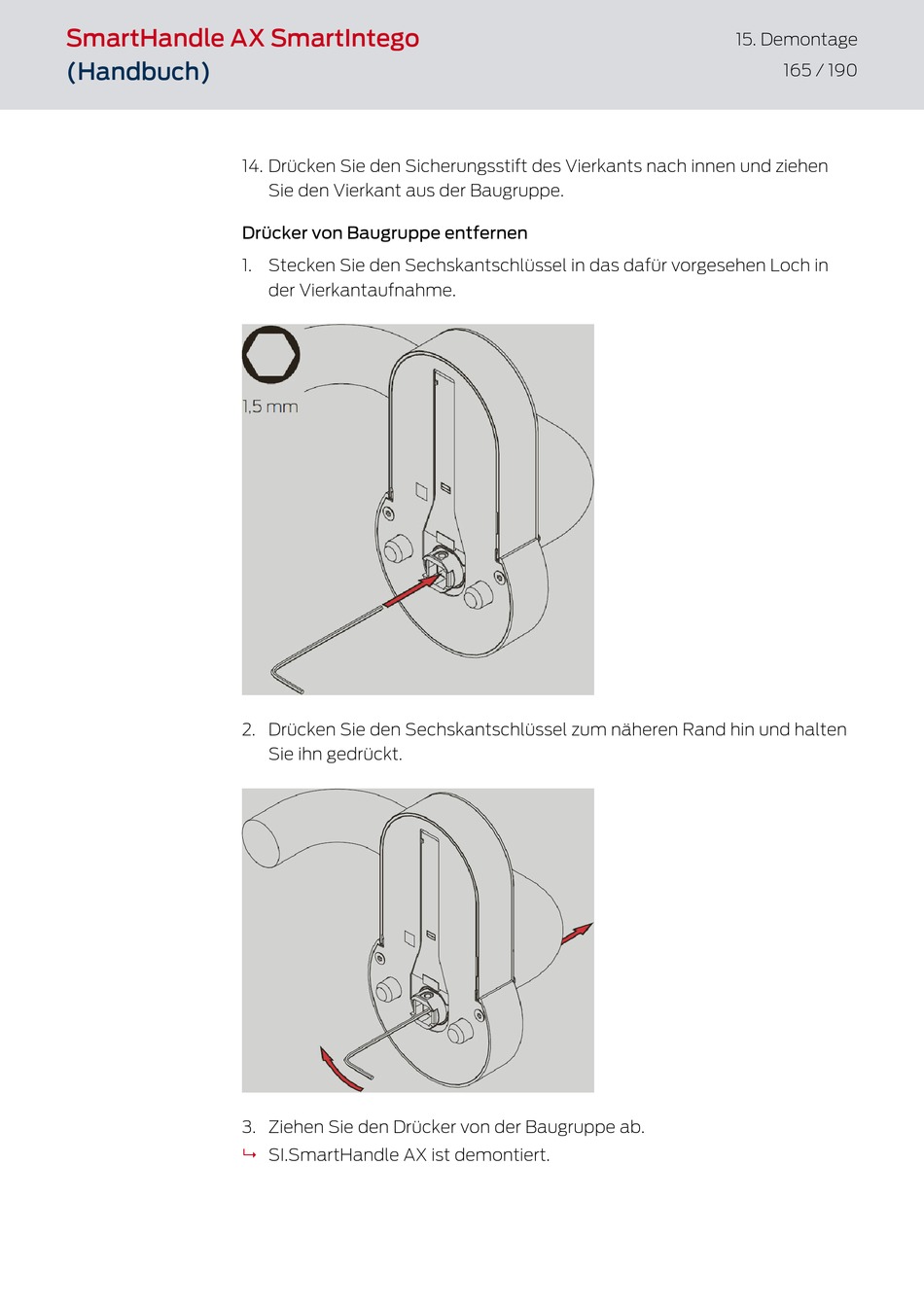 SmartHandle AX SmartIntego
(Handbuch)

15. Demontage
165 / 190

14. Drücken Sie den Sicherungsstift des Vierkants nach innen und ziehen Sie den Vierkant aus der Baugruppe.

Drücker von Baugruppe entfernen

1. Stecken Sie den Sechskantschlüssel in das dafür vorgesehen Loch in der Vierkantaufnahme.

1,5 mm

2. Drücken Sie den Sechskantschlüssel zum näheren Rand hin und halten Sie ihn gedrückt.

3. Ziehen Sie den Drücker von der Baugruppe ab.
↳ SI.SmartHandle AX ist demontiert.