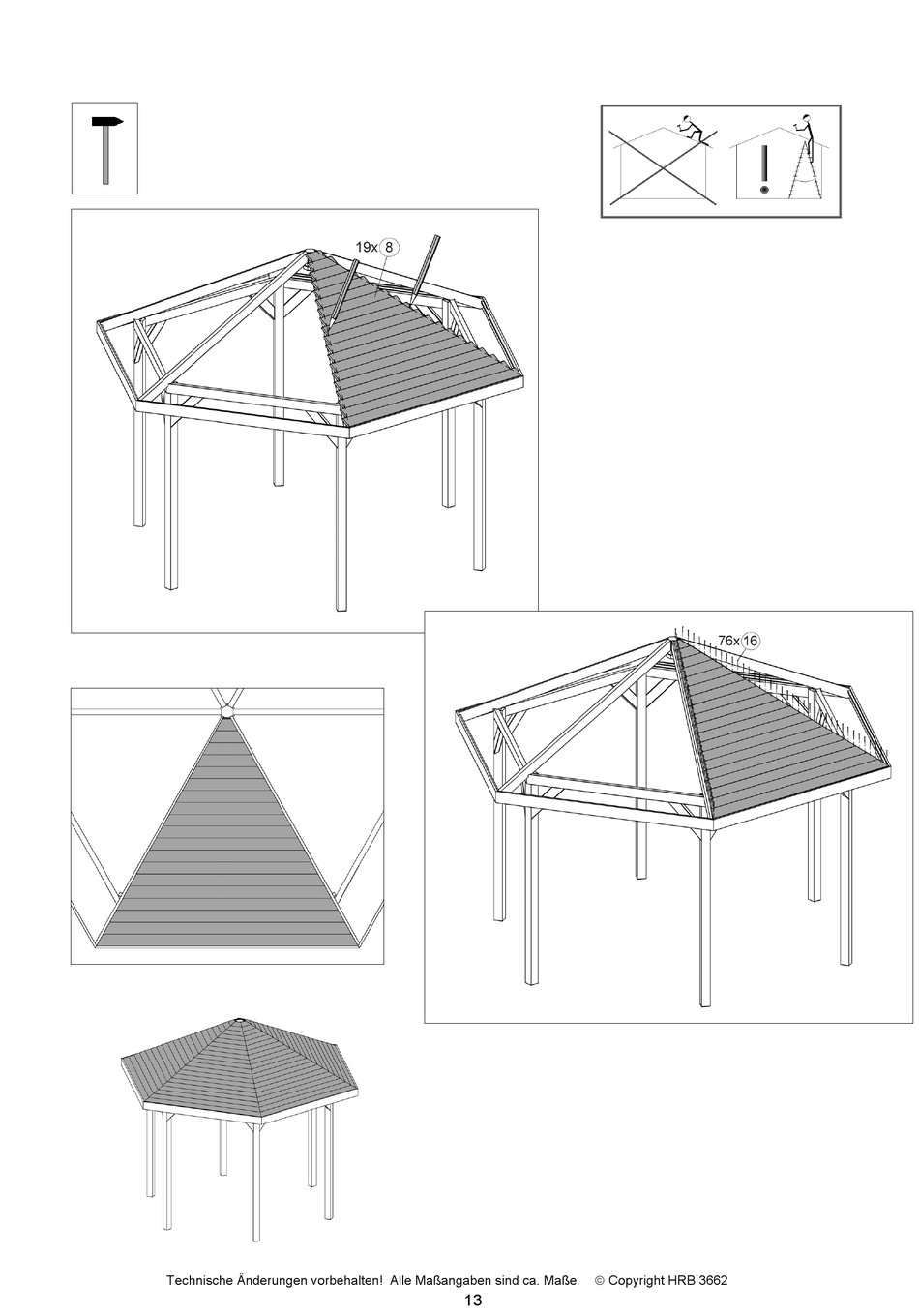 19x 8

76x 16

Technische Änderungen vorbehalten! Alle Maßangaben sind ca. Maße. © Copyright HRB 3662

13