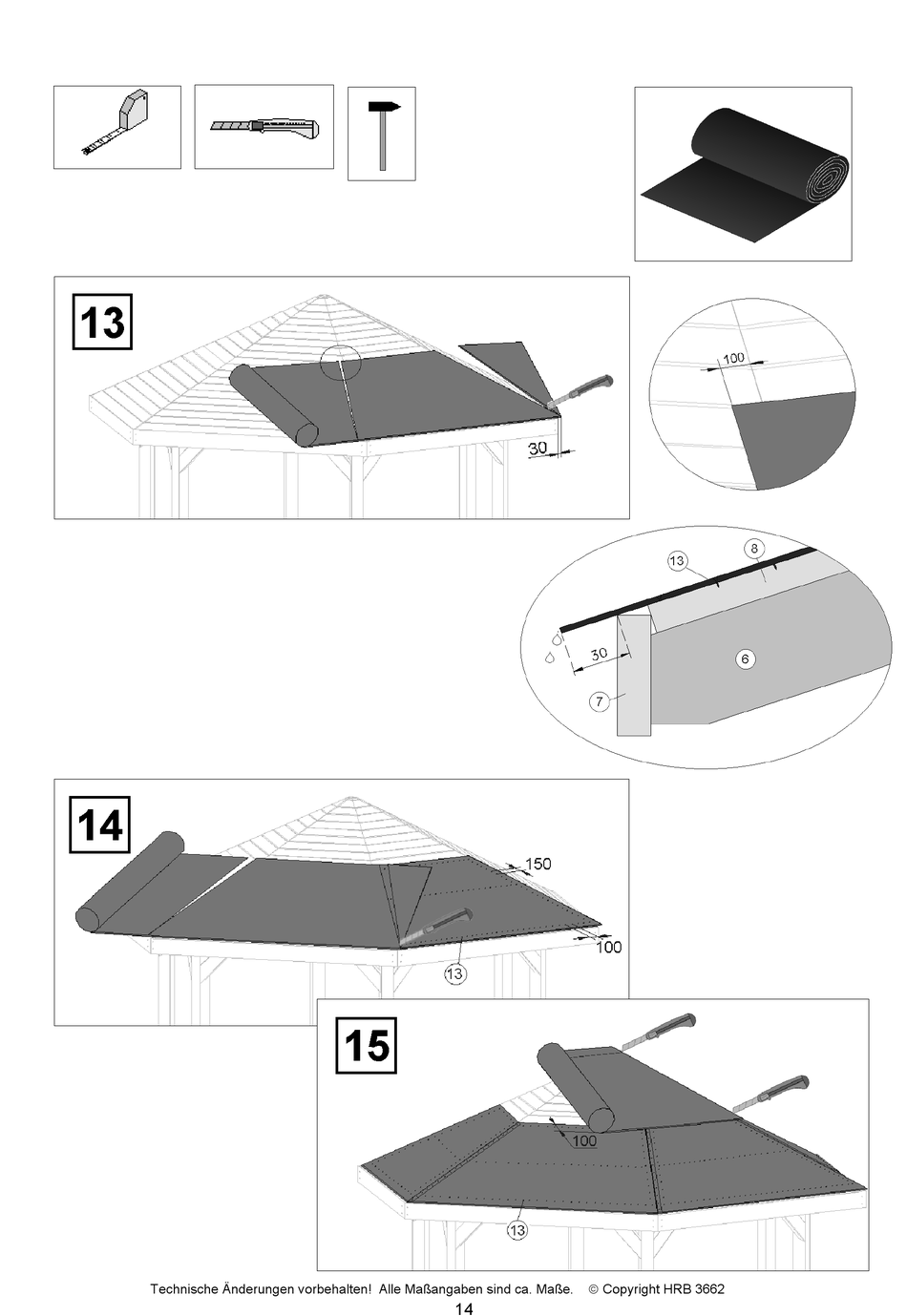 13

30

100

13

8

30

6

7

14

150

100

13

15

100

13

Technische Änderungen vorbehalten! Alle Maßangaben sind ca. Maße. © Copyright HRB 3662

14