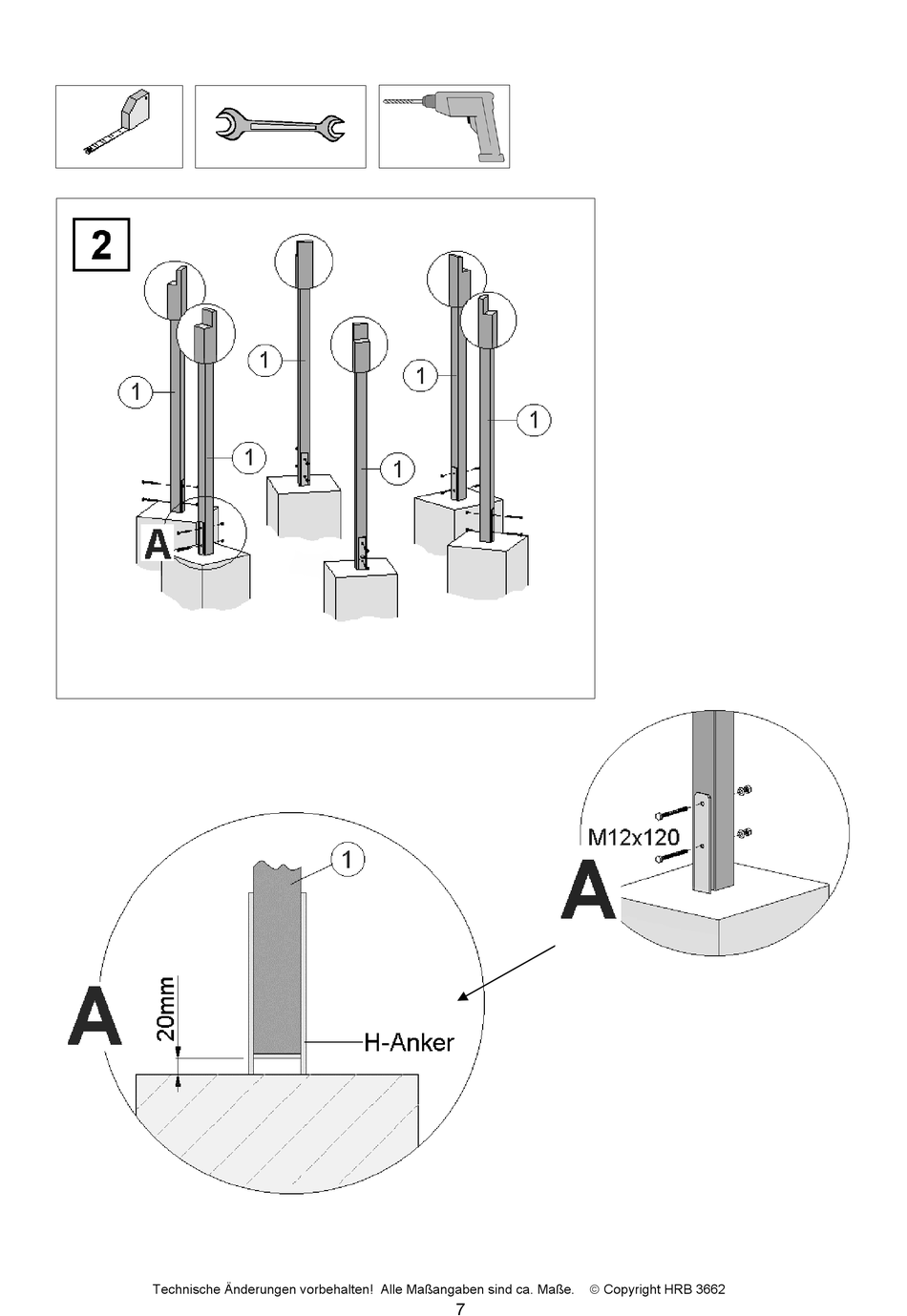 2

1

1

1

1

1

1

A

M12x120

A

1

A

20mm

H-Anker

Technische Änderungen vorbehalten! Alle Maßangaben sind ca. Maße. © Copyright HRB 3662

7