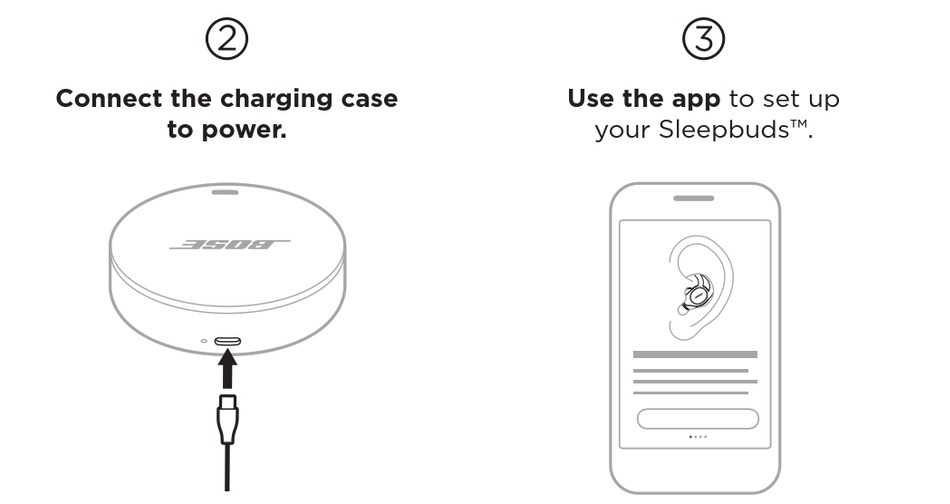 ②

Connect the charging case to power.

BOSE

③

Use the app to set up your Sleepbuds™.