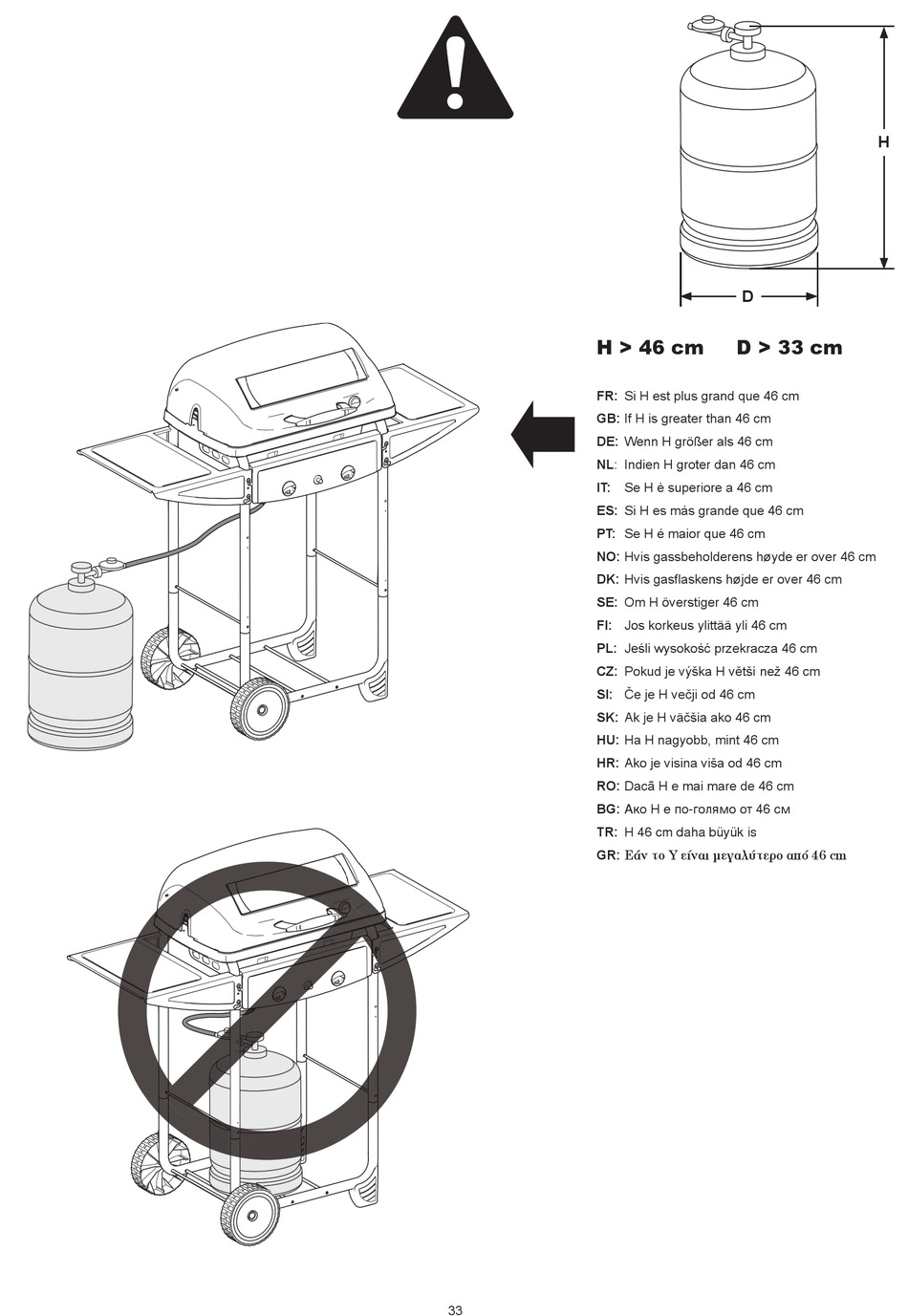 H

D

H > 46 cm     D > 33 cm

FR: Si H est plus grand que 46 cm
GB: If H is greater than 46 cm
DE: Wenn H größer als 46 cm
NL: Indien H groter dan 46 cm
IT: Se H è superiore a 46 cm
ES: Si H es más grande que 46 cm
PT: Se H é maior que 46 cm
NO: Hvis gassbeholderens høyde er over 46 cm
DK: Hvis gasflaskens højde er over 46 cm
SE: Om H överstiger 46 cm
FI: Jos korkeus ylittää yli 46 cm
PL: Jeśli wysokość przekracza 46 cm
CZ: Pokud je výška H větší než 46 cm
SI: Če je H večji od 46 cm
SK: Ak je H väčšia ako 46 cm
HU: Ha H nagyobb, mint 46 cm
HR: Ako je visina viša od 46 cm
RO: Dacă H e mai mare de 46 cm
BG: Ако H е по-голямо от 46 см
TR: H 46 cm daha büyük is
GR: Εάν το Υ είναι μεγαλύτερο από 46 cm

33