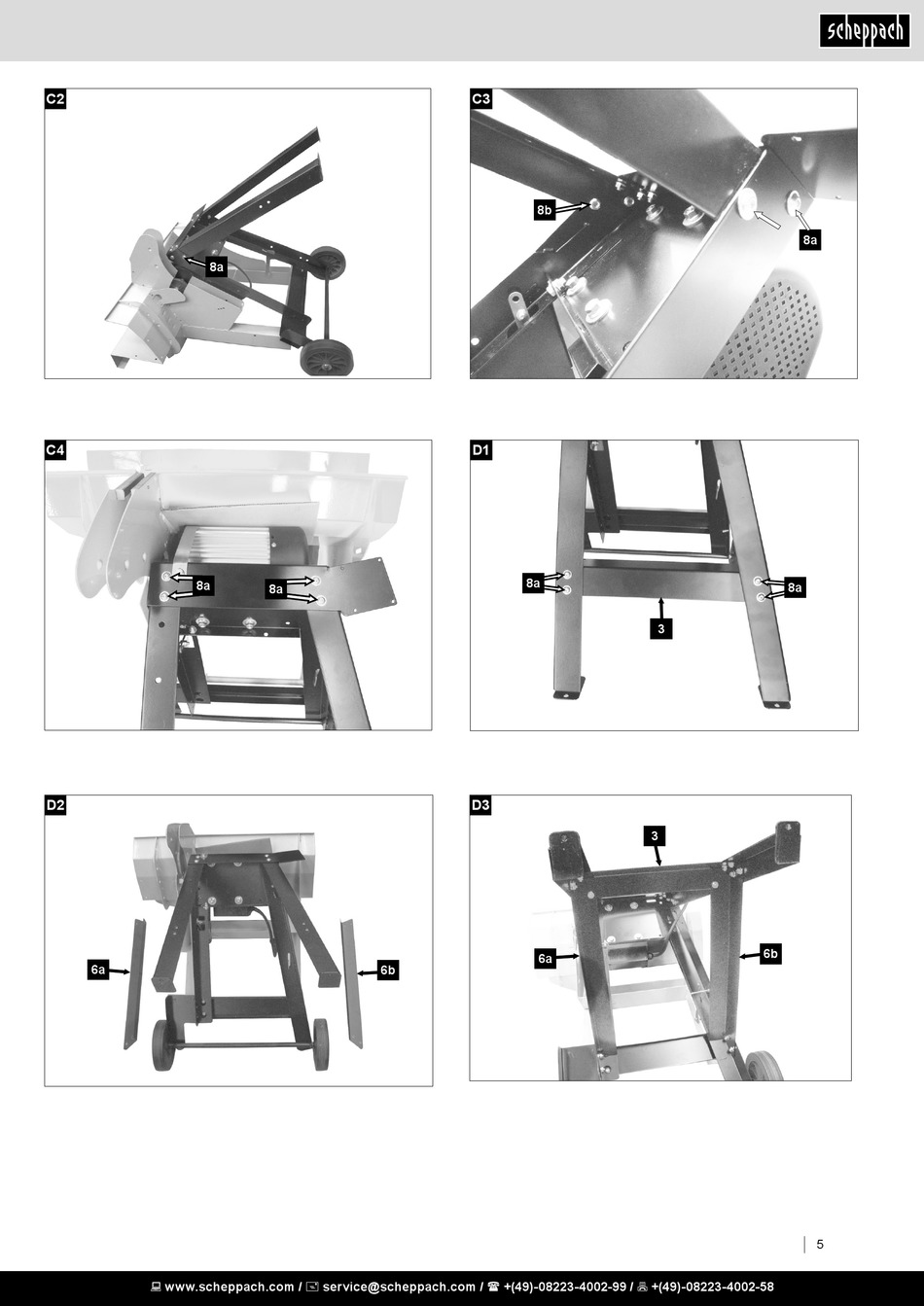 scheppach

C2

8a

C3

8b

8a

C4

8a

8a

D1

8a

8a

3

D2

6a

6b

D3

3

6a

6b

5

www.scheppach.com / service@scheppach.com / +(49)-08223-4002-99 / +(49)-08223-4002-58