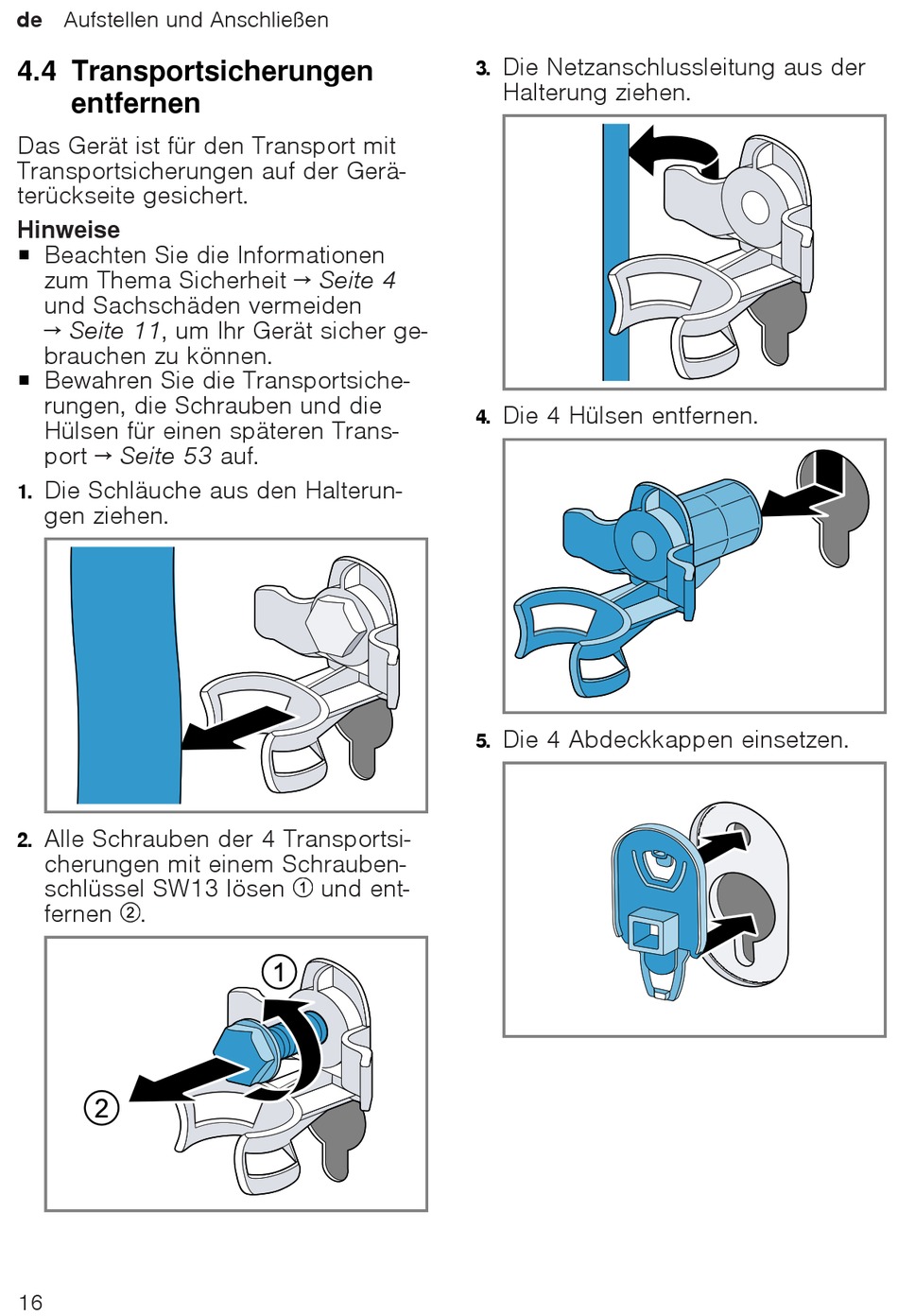 de Aufstellen und Anschließen

4.4 Transportsicherungen entfernen

Das Gerät ist für den Transport mit Transportsicherungen auf der Geräterückseite gesichert.

Hinweise
■ Beachten Sie die Informationen zum Thema Sicherheit → Seite 4 und Sachschäden vermeiden → Seite 11, um Ihr Gerät sicher gebrauchen zu können.
■ Bewahren Sie die Transportsicherungen, die Schrauben und die Hülsen für einen späteren Transport → Seite 53 auf.

1. Die Schläuche aus den Halterungen ziehen.

2. Alle Schrauben der 4 Transportsicherungen mit einem Schraubenschlüssel SW13 lösen ① und entfernen ②.

1

2

3. Die Netzanschlussleitung aus der Halterung ziehen.

4. Die 4 Hülsen entfernen.

5. Die 4 Abdeckkappen einsetzen.

16