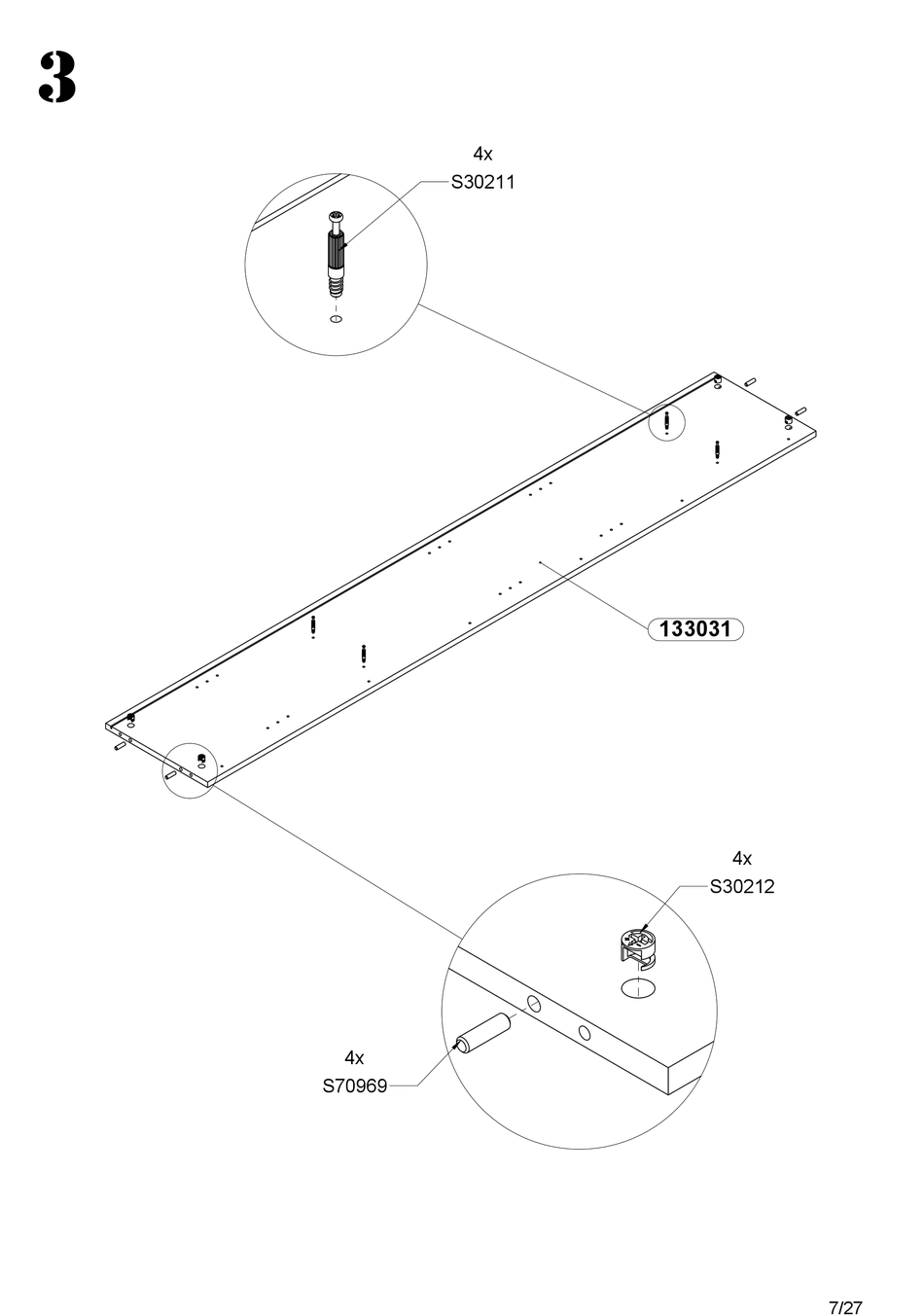 3

4x
S30211

133031

4x
S30212

4x
S70969

7/27