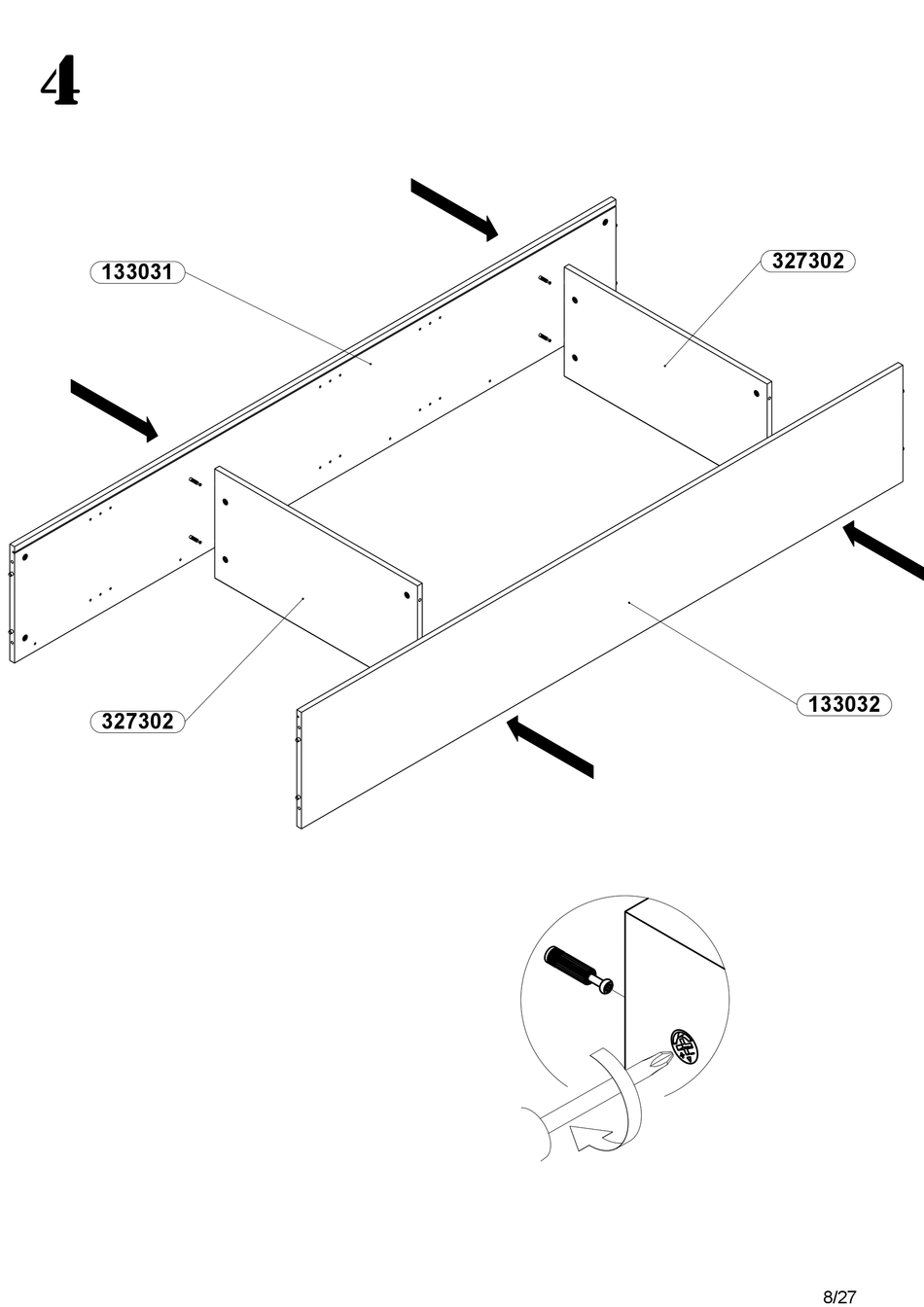 4

133031

327302

327302

133032

8/27