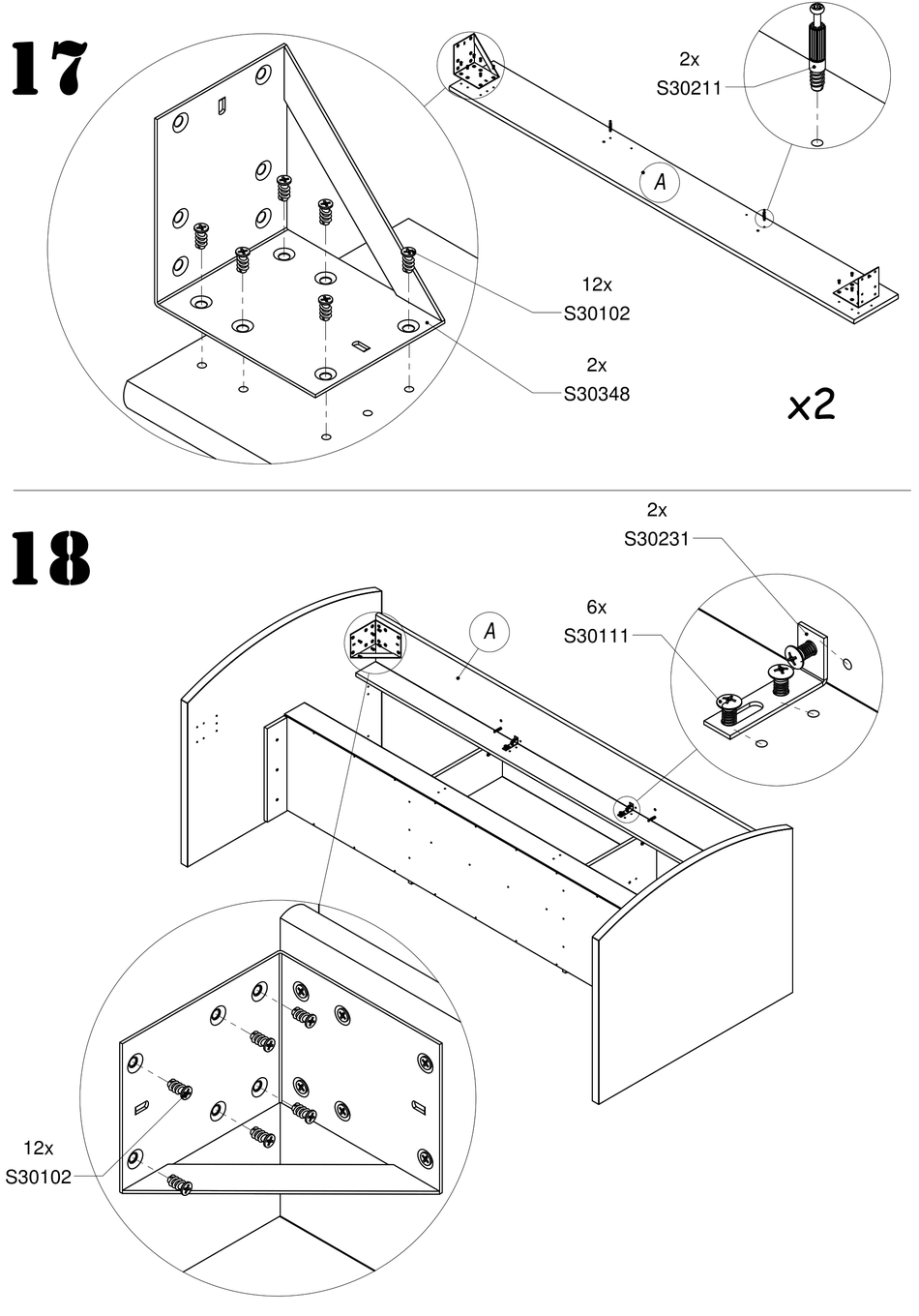 17

2x
S30211

A

12x
S30102

2x
S30348

x2

18

2x
S30231

6x
S30111

A

12x
S30102