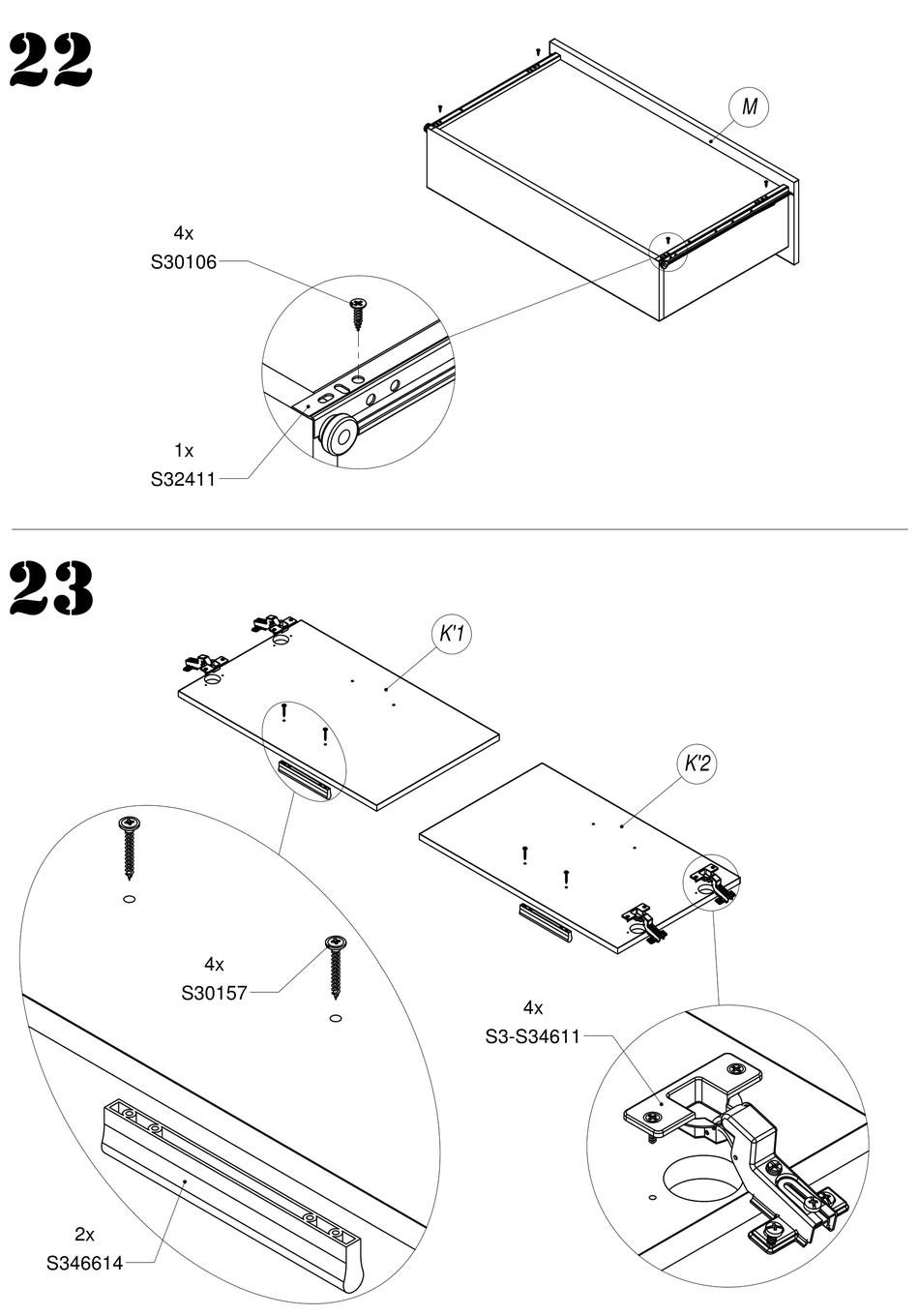 22

M

4x
S30106

1x
S32411

23

K'1

K'2

4x
S30157

4x
S3-S34611

2x
S346614