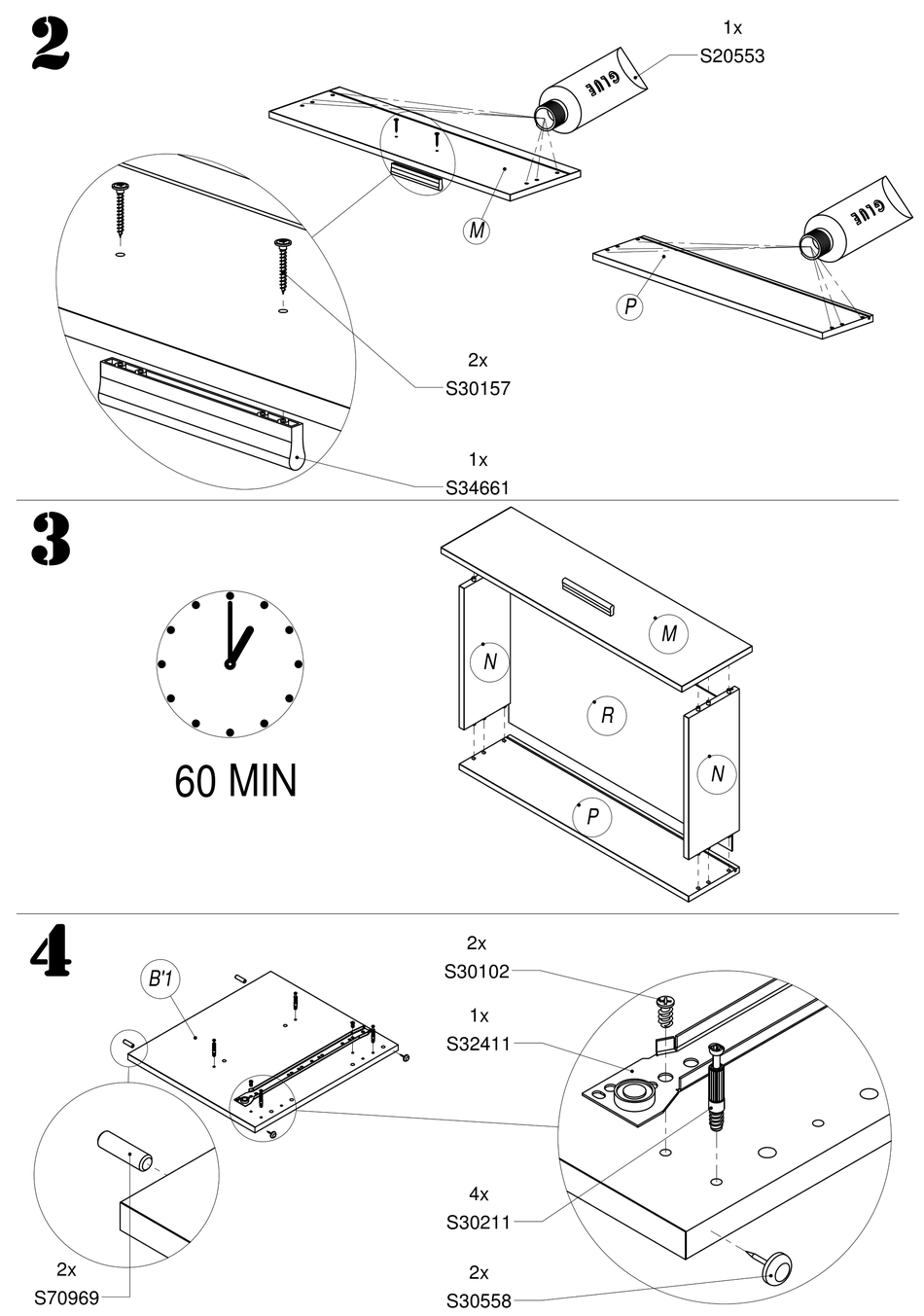 2

1x
S20553

GLUE

M

GLUE

P

2x
S30157

1x
S34661

3

60 MIN

M

N

R

N

P

4

B'1

2x
S30102

1x
S32411

4x
S30211

2x
S30558

2x
S70969