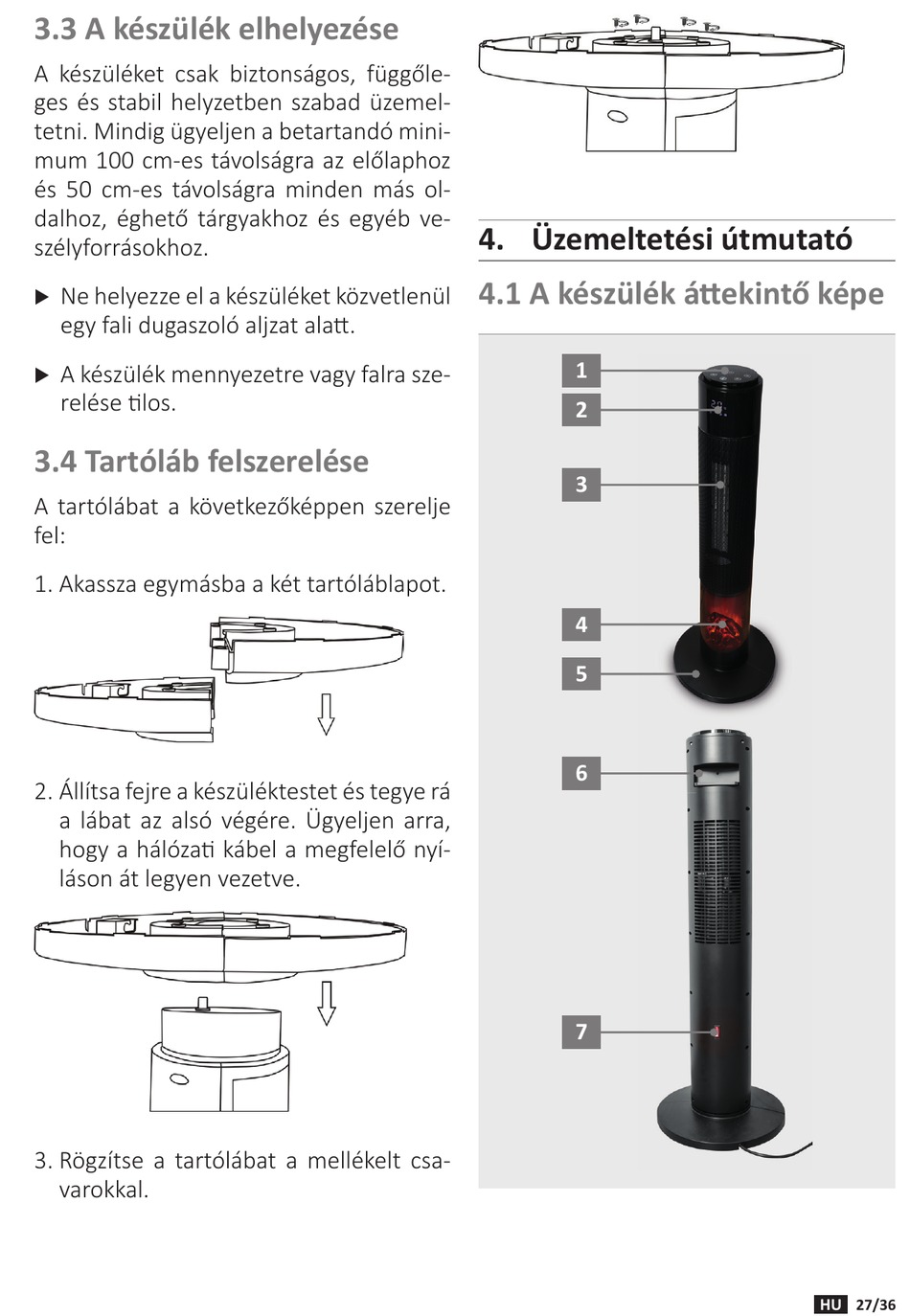 3.3 A készülék elhelyezése

A készüléket csak biztonságos, függőleges és stabil helyzetben szabad üzemeltetni. Mindig ügyeljen a betartandó minimum 100 cm-es távolságra az előlaphoz és 50 cm-es távolságra minden más oldalhoz, éghető tárgyakhoz és egyéb veszélyforrásokhoz.

▶ Ne helyezze el a készüléket közvetlenül egy fali dugaszoló aljzat alatt.

▶ A készülék mennyezetre vagy falra szerelése tilos.

3.4 Tartóláb felszerelése

A tartólábat a következőképpen szerelje fel:

1. Akassza egymásba a két tartóláblapot.

2. Állítsa fejre a készüléktestet és tegye rá a lábat az alsó végére. Ügyeljen arra, hogy a hálózati kábel a megfelelő nyíláson át legyen vezetve.

3. Rögzítse a tartólábat a mellékelt csavarokkal.

4. Üzemeltetési útmutató

4.1 A készülék áttekintő képe

1
2
3
4
5
6
7

HU 27/36