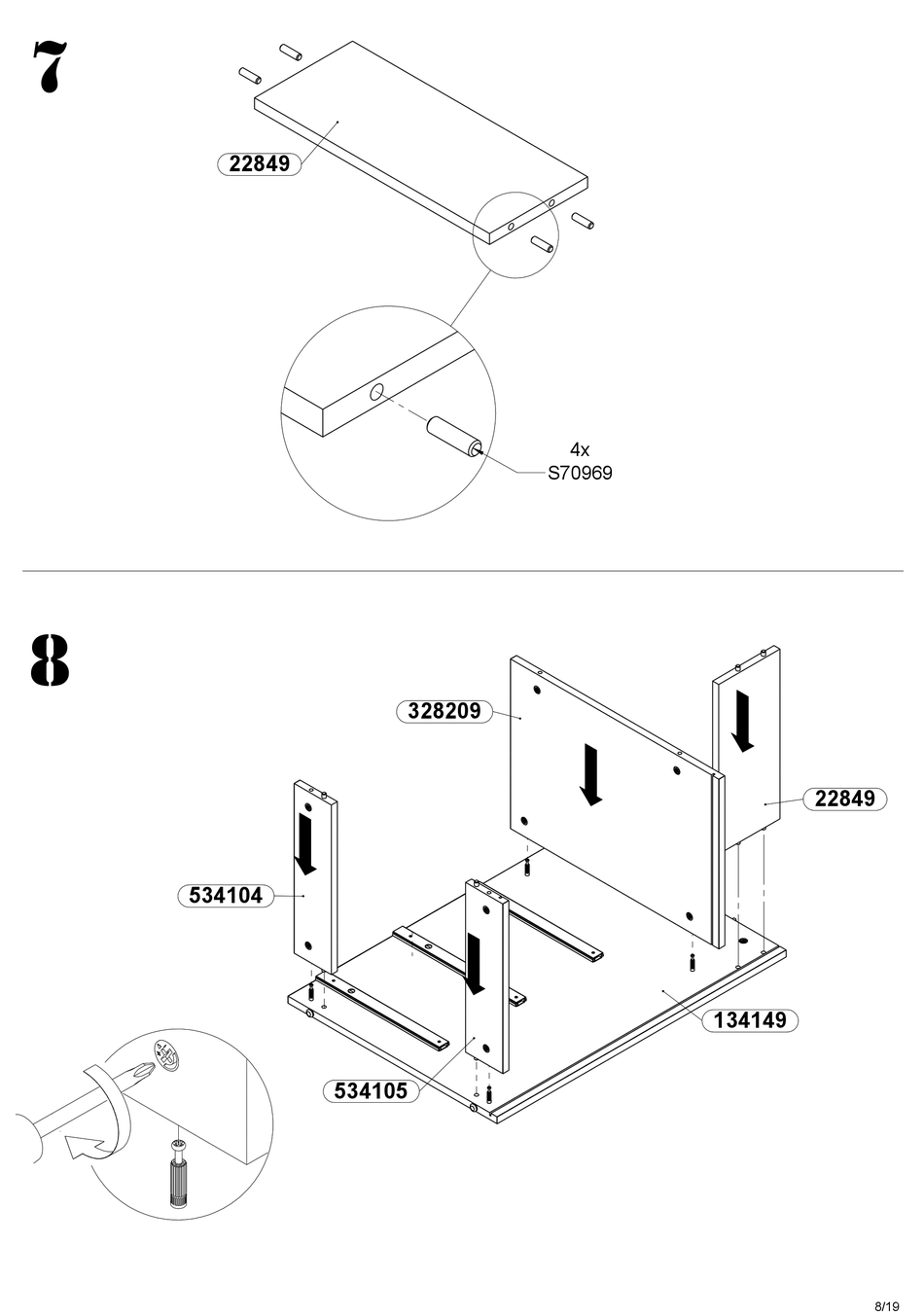 7

22849

4x
S70969

8

328209

22849

534104

134149

534105

8/19