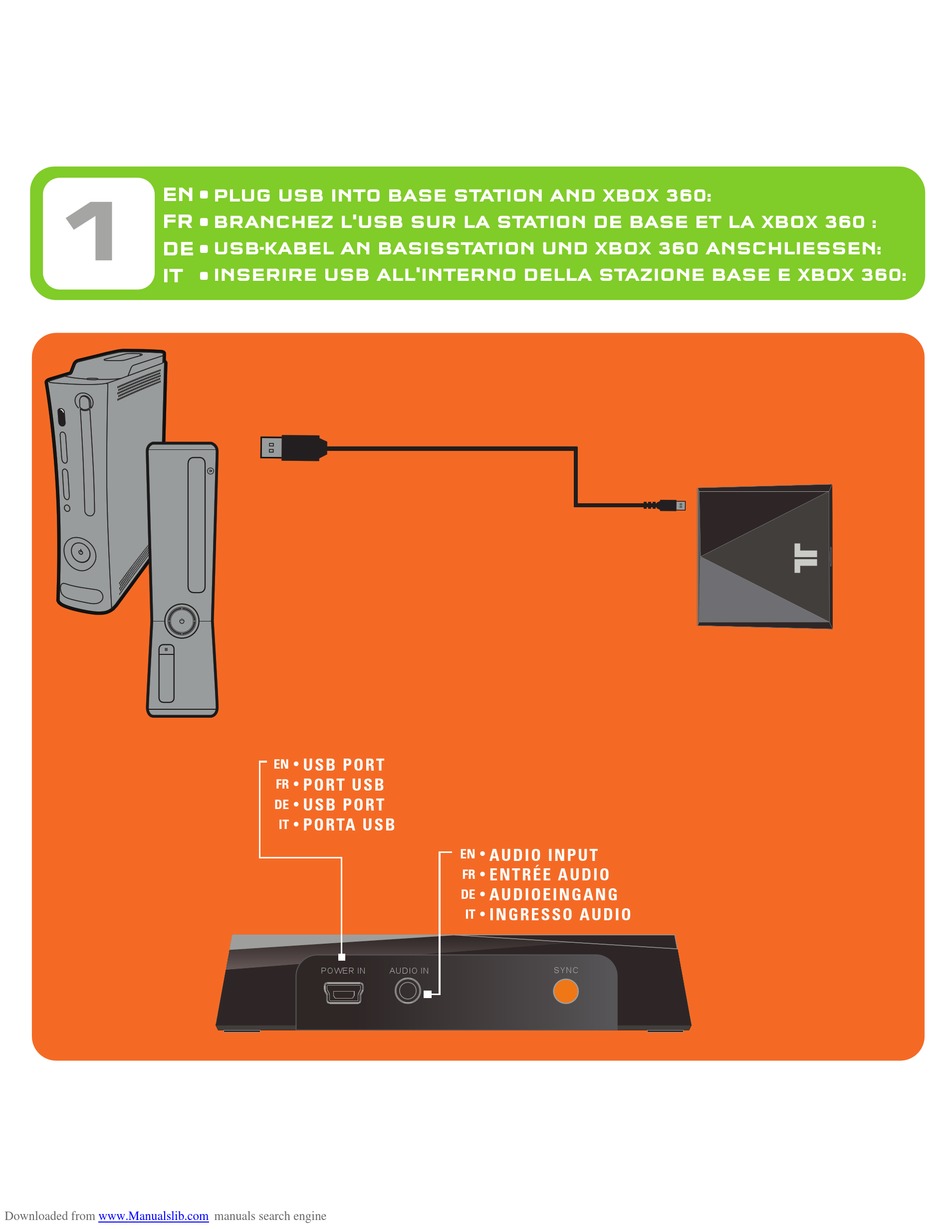 1

EN • PLUG USB INTO BASE STATION AND XBOX 360:
FR • BRANCHEZ L'USB SUR LA STATION DE BASE ET LA XBOX 360 :
DE • USB-KABEL AN BASISSTATION UND XBOX 360 ANSCHLIESSEN:
IT • INSERIRE USB ALL'INTERNO DELLA STAZIONE BASE E XBOX 360:

EN • USB PORT
FR • PORT USB
DE • USB PORT
IT • PORTA USB

EN • AUDIO INPUT
FR • ENTRÉE AUDIO
DE • AUDIOEINGANG
IT • INGRESSO AUDIO

POWER IN
AUDIO IN
SYNC

Downloaded from www.Manualslib.com manuals search engine