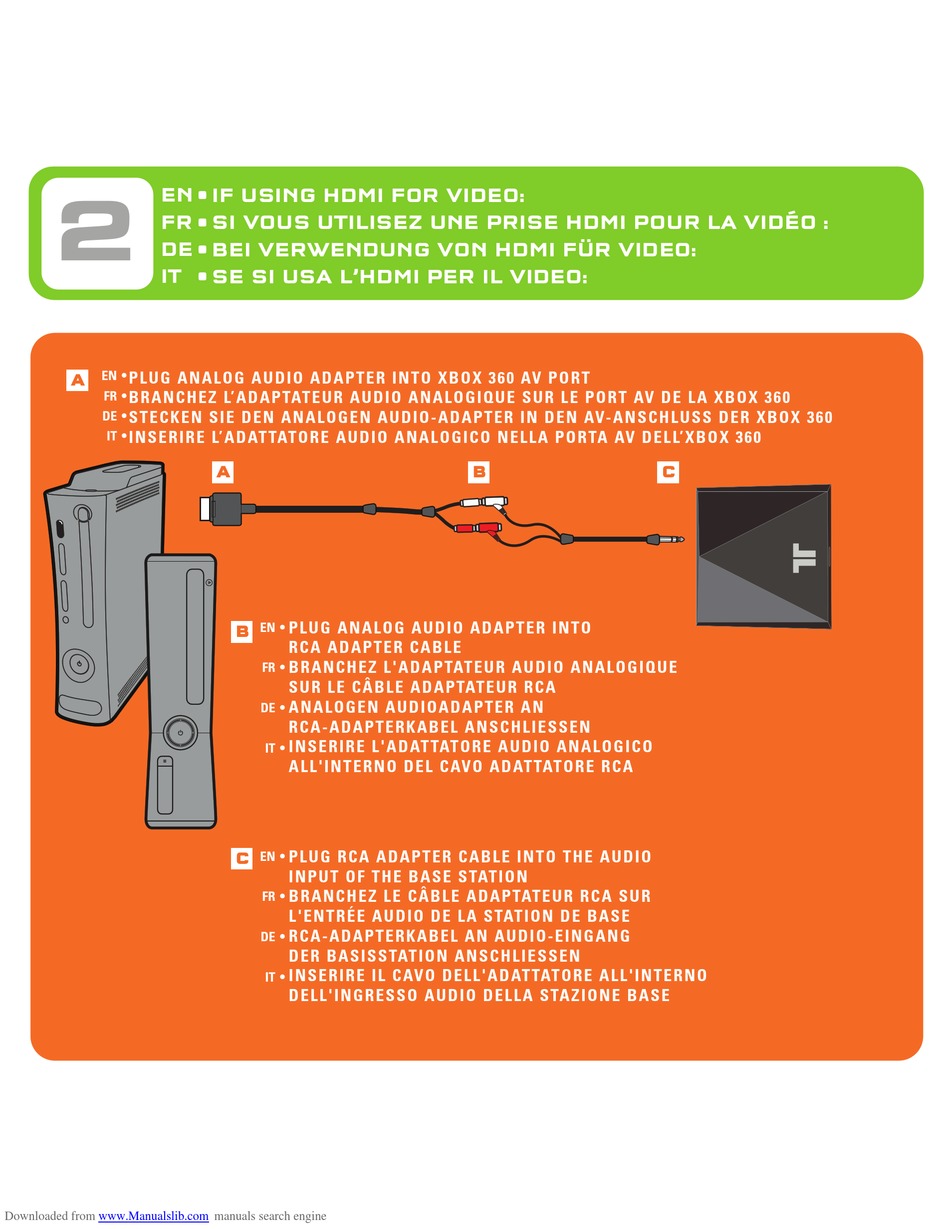 2

EN • IF USING HDMI FOR VIDEO:
FR • SI VOUS UTILISEZ UNE PRISE HDMI POUR LA VIDÉO :
DE • BEI VERWENDUNG VON HDMI FÜR VIDEO:
IT • SE SI USA L'HDMI PER IL VIDEO:

A EN • PLUG ANALOG AUDIO ADAPTER INTO XBOX 360 AV PORT
FR • BRANCHEZ L'ADAPTATEUR AUDIO ANALOGIQUE SUR LE PORT AV DE LA XBOX 360
DE • STECKEN SIE DEN ANALOGEN AUDIO-ADAPTER IN DEN AV-ANSCHLUSS DER XBOX 360
IT • INSERIRE L'ADATTATORE AUDIO ANALOGICO NELLA PORTA AV DELL'XBOX 360

A

B

C

B EN • PLUG ANALOG AUDIO ADAPTER INTO RCA ADAPTER CABLE
FR • BRANCHEZ L'ADAPTATEUR AUDIO ANALOGIQUE SUR LE CÂBLE ADAPTATEUR RCA
DE • ANALOGEN AUDIOADAPTER AN RCA-ADAPTERKABEL ANSCHLIESSEN
IT • INSERIRE L'ADATTATORE AUDIO ANALOGICO ALL'INTERNO DEL CAVO ADATTATORE RCA

C EN • PLUG RCA ADAPTER CABLE INTO THE AUDIO INPUT OF THE BASE STATION
FR • BRANCHEZ LE CÂBLE ADAPTATEUR RCA SUR L'ENTRÉE AUDIO DE LA STATION DE BASE
DE • RCA-ADAPTERKABEL AN AUDIO-EINGANG DER BASISSTATION ANSCHLIESSEN
IT • INSERIRE IL CAVO DELL'ADATTATORE ALL'INTERNO DELL'INGRESSO AUDIO DELLA STAZIONE BASE

Downloaded from www.Manualslib.com manuals search engine