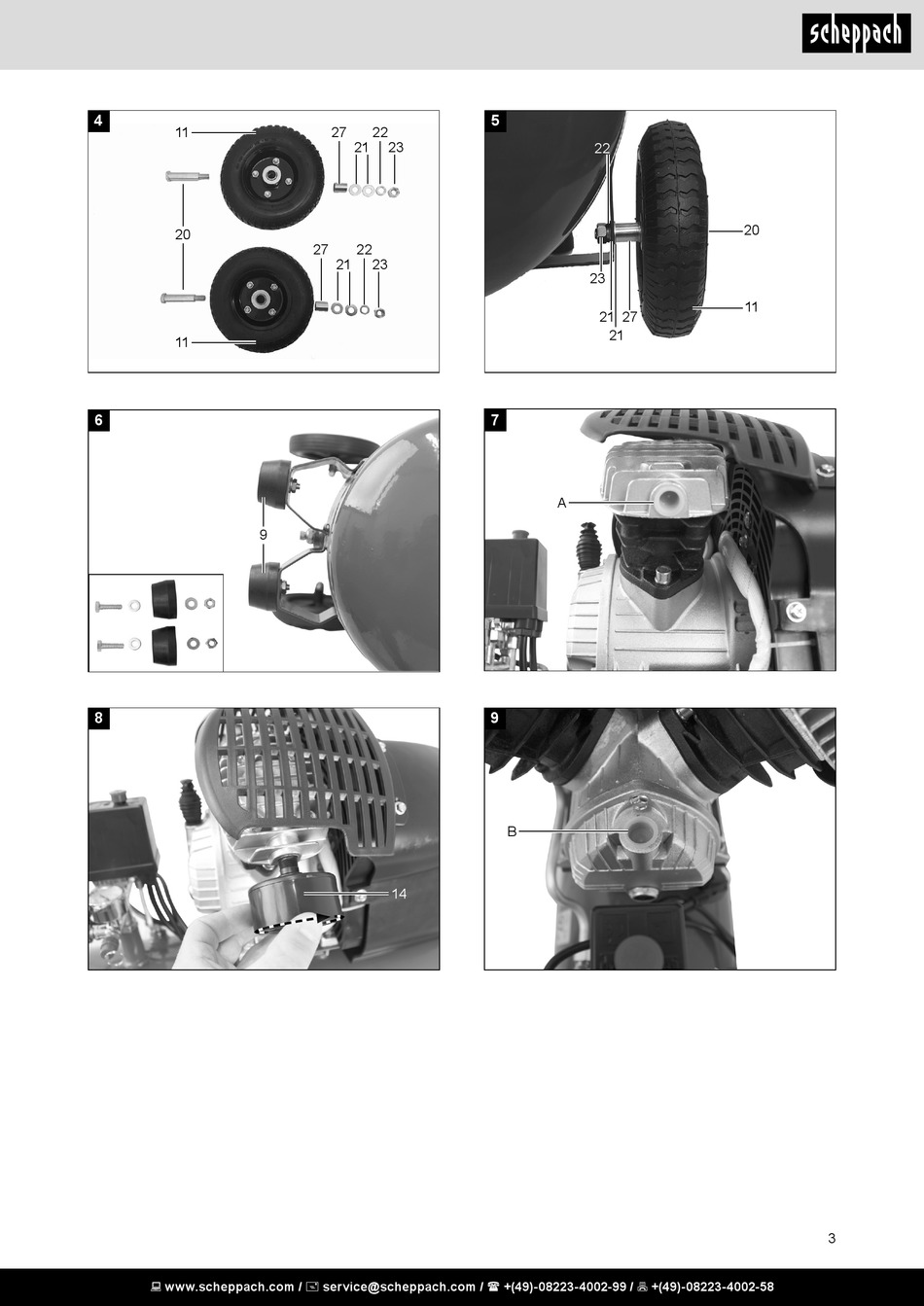 scheppach

4
11
27
22
21
23
20
27
22
21
23
11

5
22
20
23
21
27
21
11

6
9

7
A

8
14

9
B

3

www.scheppach.com / service@scheppach.com / +(49)-08223-4002-99 / +(49)-08223-4002-58