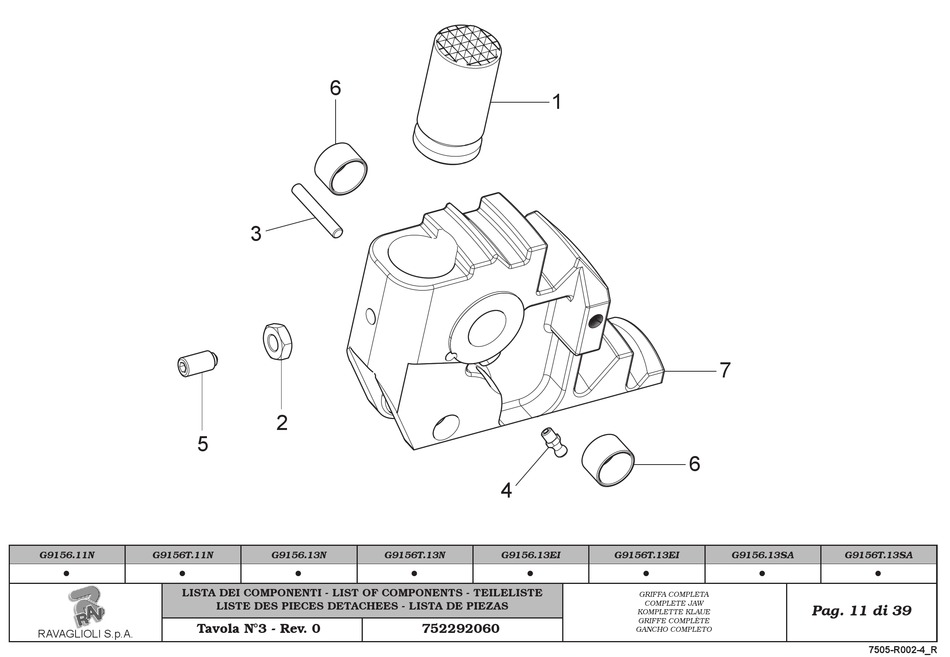 6

1

3

2

5

7

4

6

| G9156.11N | G9156T.11N | G9156.13N | G9156T.13N | G9156.13EI | G9156T.13EI | G9156.13SA | G9156T.13SA |
|---|---|---|---|---|---|---|---|
| ● | ● | ● | ● | ● | ● | ● | ● |

RAV
RAVAGLIOLI S.p.A.

LISTA DEI COMPONENTI - LIST OF COMPONENTS - TEILELISTE
LISTE DES PIECES DETACHEES - LISTA DE PIEZAS

Tavola N°3 - Rev. 0

752292060

GRIFFA COMPLETA
COMPLETE JAW
KOMPLETTE KLAUE
GRIFFE COMPLÈTE
GANCHO COMPLETO

Pag. 11 di 39

7505-R002-4_R