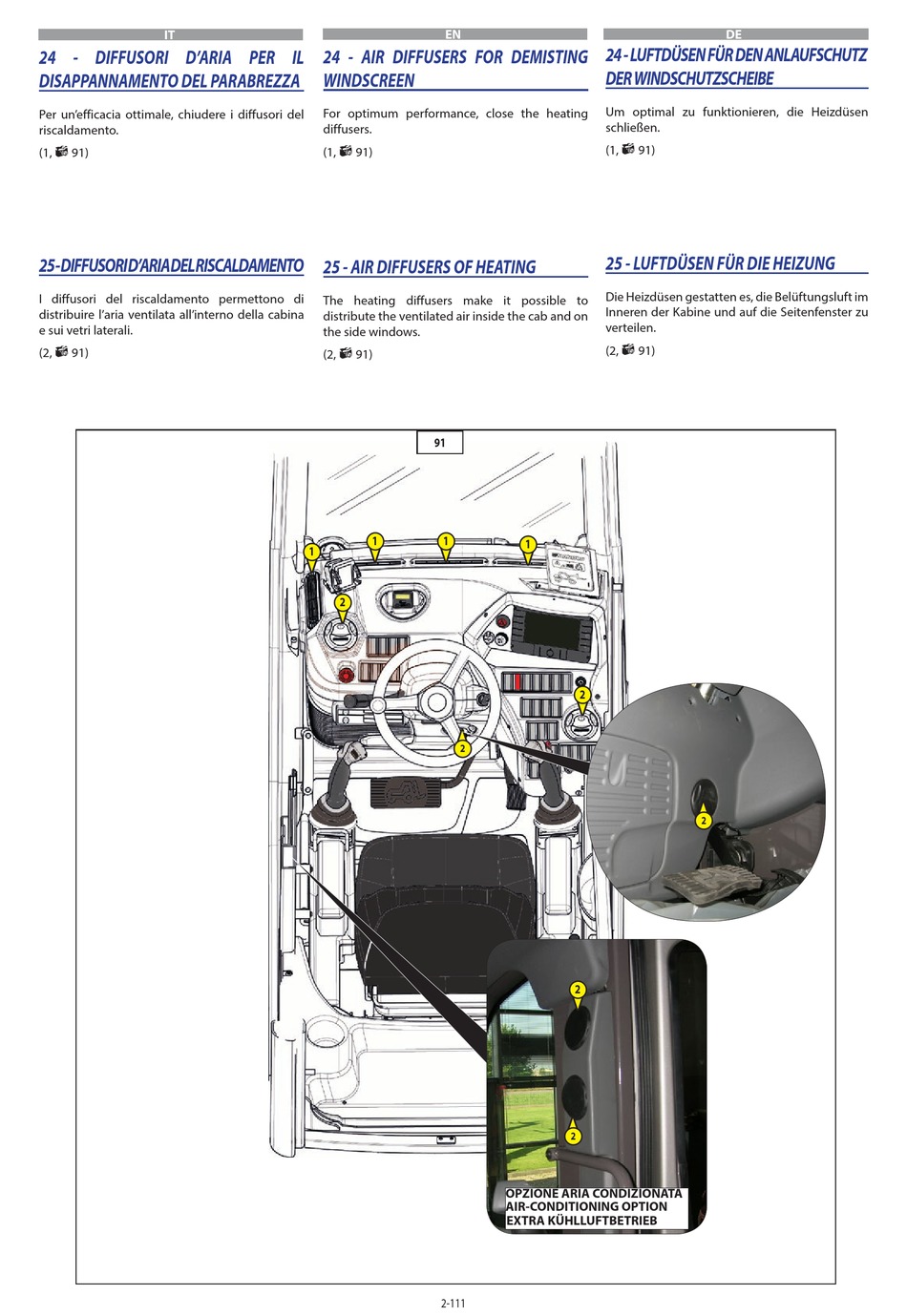 IT

24 - DIFFUSORI D'ARIA PER IL DISAPPANNAMENTO DEL PARABREZZA

Per un'efficacia ottimale, chiudere i diffusori del riscaldamento.

(1, 91)

25-DIFFUSORI D'ARIA DEL RISCALDAMENTO

I diffusori del riscaldamento permettono di distribuire l'aria ventilata all'interno della cabina e sui vetri laterali.

(2, 91)

EN

24 - AIR DIFFUSERS FOR DEMISTING WINDSCREEN

For optimum performance, close the heating diffusers.

(1, 91)

25 - AIR DIFFUSERS OF HEATING

The heating diffusers make it possible to distribute the ventilated air inside the cab and on the side windows.

(2, 91)

DE

24 - LUFTDÜSEN FÜR DEN ANLAUFSCHUTZ DER WINDSCHUTZSCHEIBE

Um optimal zu funktionieren, die Heizdüsen schließen.

(1, 91)

25 - LUFTDÜSEN FÜR DIE HEIZUNG

Die Heizdüsen gestatten es, die Belüftungsluft im Inneren der Kabine und auf die Seitenfenster zu verteilen.

(2, 91)

91

1
1
1
1
2
2
2
2
2
2

OPZIONE ARIA CONDIZIONATA
AIR-CONDITIONING OPTION
EXTRA KÜHLLUFTBETRIEB

2-111