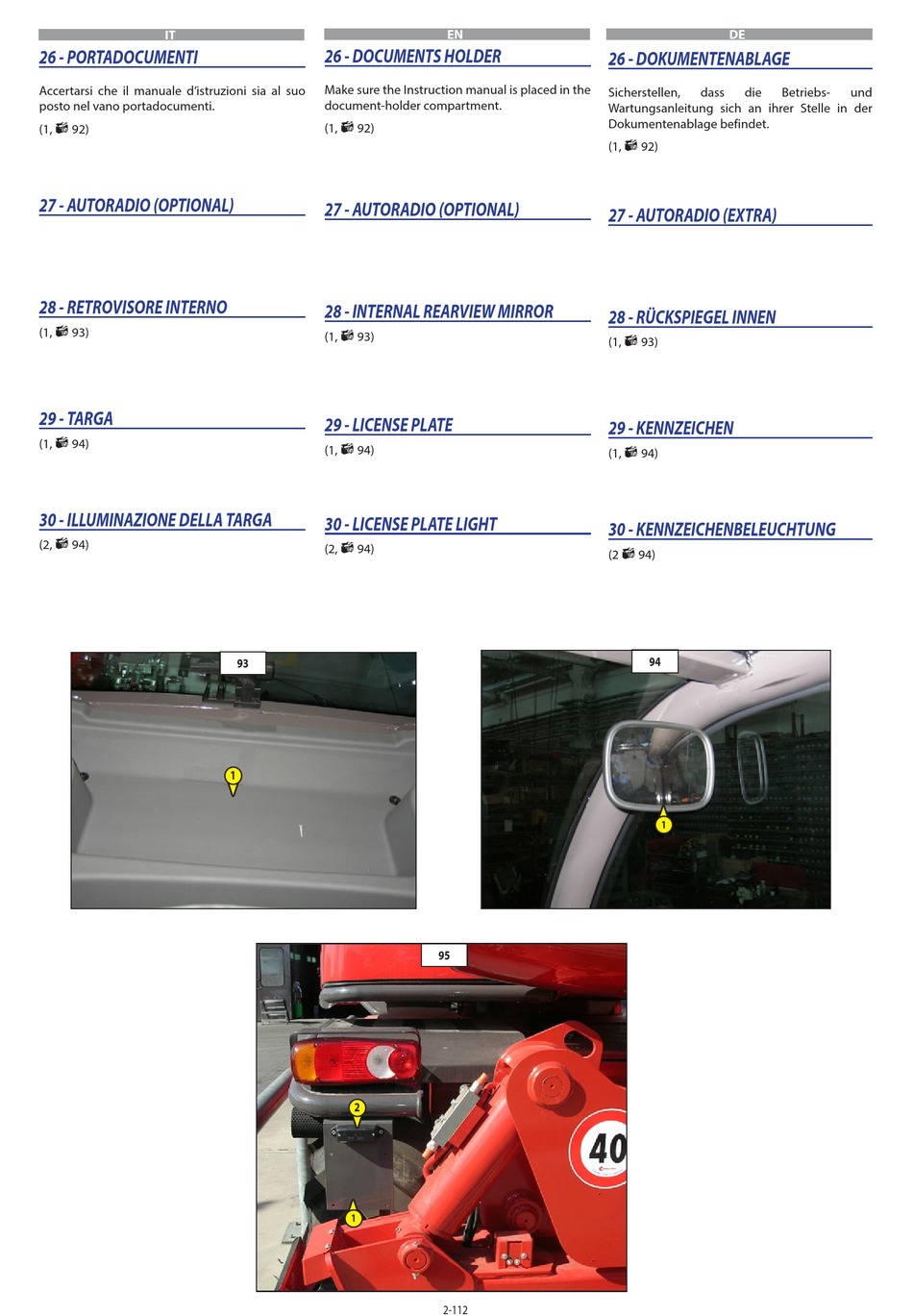 IT

26 - PORTADOCUMENTI

Accertarsi che il manuale d'istruzioni sia al suo posto nel vano portadocumenti.

(1, 92)

27 - AUTORADIO (OPTIONAL)

28 - RETROVISORE INTERNO

(1, 93)

29 - TARGA

(1, 94)

30 - ILLUMINAZIONE DELLA TARGA

(2, 94)

EN

26 - DOCUMENTS HOLDER

Make sure the Instruction manual is placed in the document-holder compartment.

(1, 92)

27 - AUTORADIO (OPTIONAL)

28 - INTERNAL REARVIEW MIRROR

(1, 93)

29 - LICENSE PLATE

(1, 94)

30 - LICENSE PLATE LIGHT

(2, 94)

DE

26 - DOKUMENTENABLAGE

Sicherstellen, dass die Betriebs- und Wartungsanleitung sich an ihrer Stelle in der Dokumentenablage befindet.

(1, 92)

27 - AUTORADIO (EXTRA)

28 - RÜCKSPIEGEL INNEN

(1, 93)

29 - KENNZEICHEN

(1, 94)

30 - KENNZEICHENBELEUCHTUNG

(2 94)

93

1

94

1

95

2

1

40

2-112