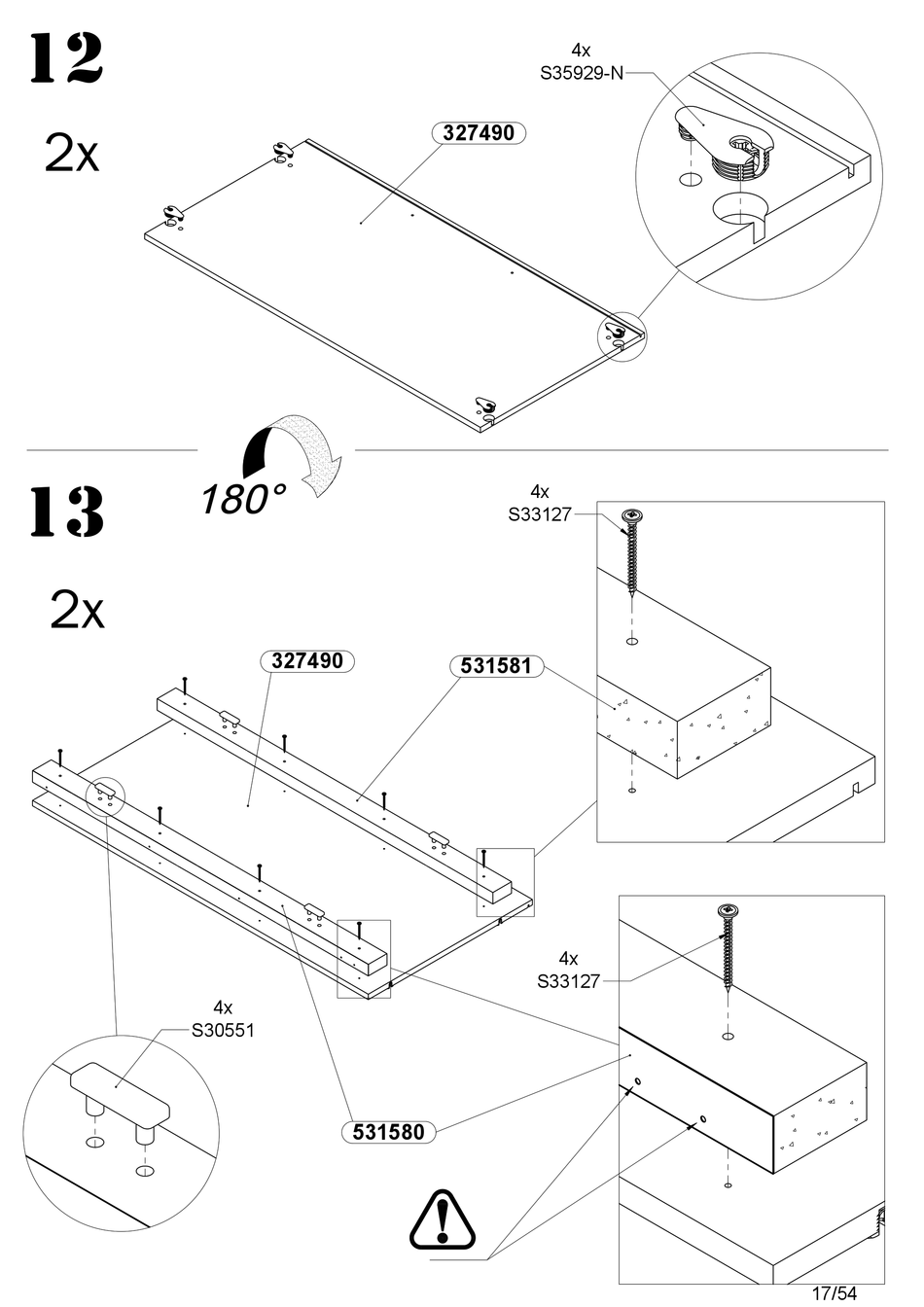 12

2x

327490

4x
S35929-N

180°

13

2x

4x
S33127

327490

531581

4x
S33127

4x
S30551

531580

17/54