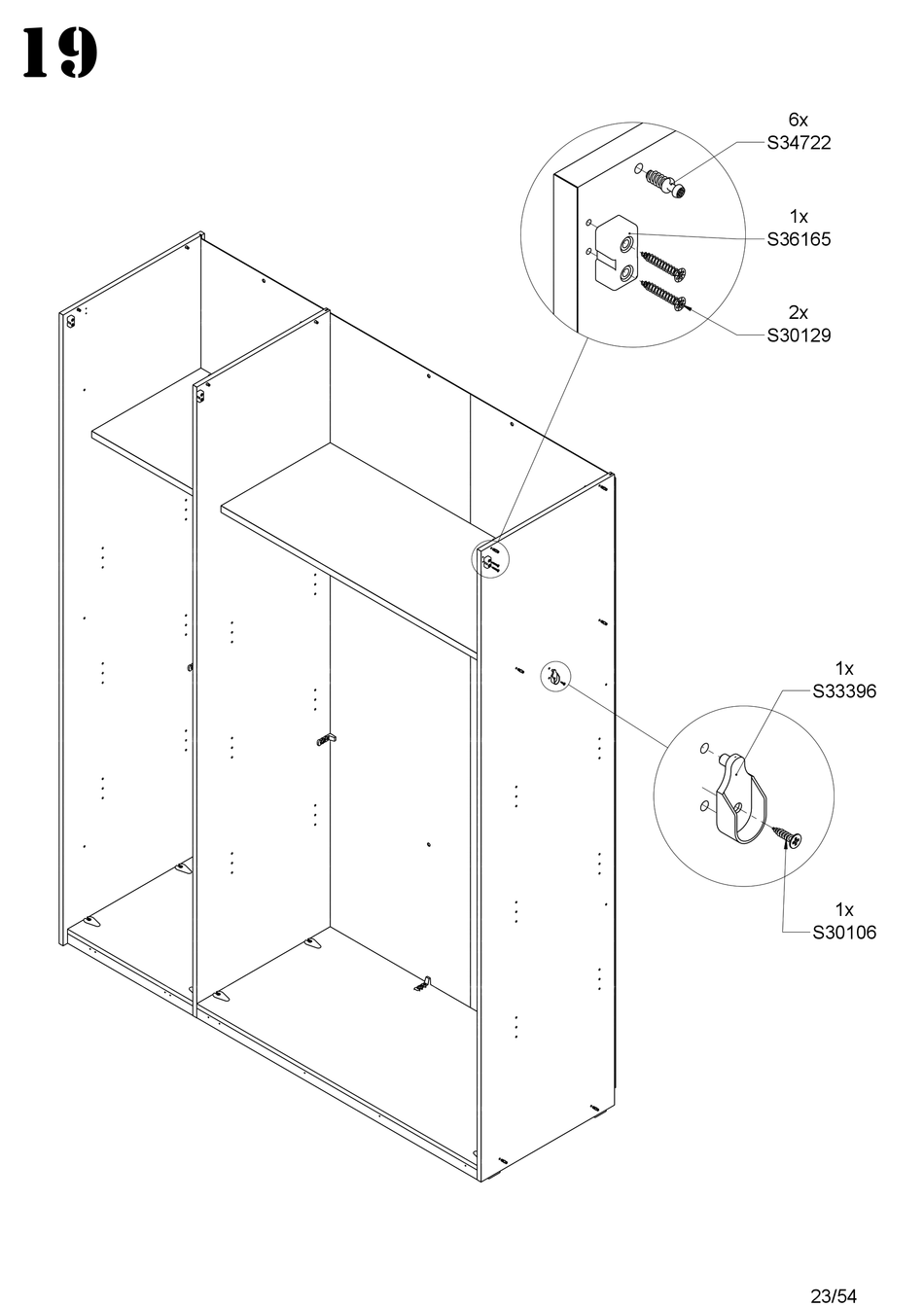 19

6x
S34722

1x
S36165

2x
S30129

1x
S33396

1x
S30106

23/54