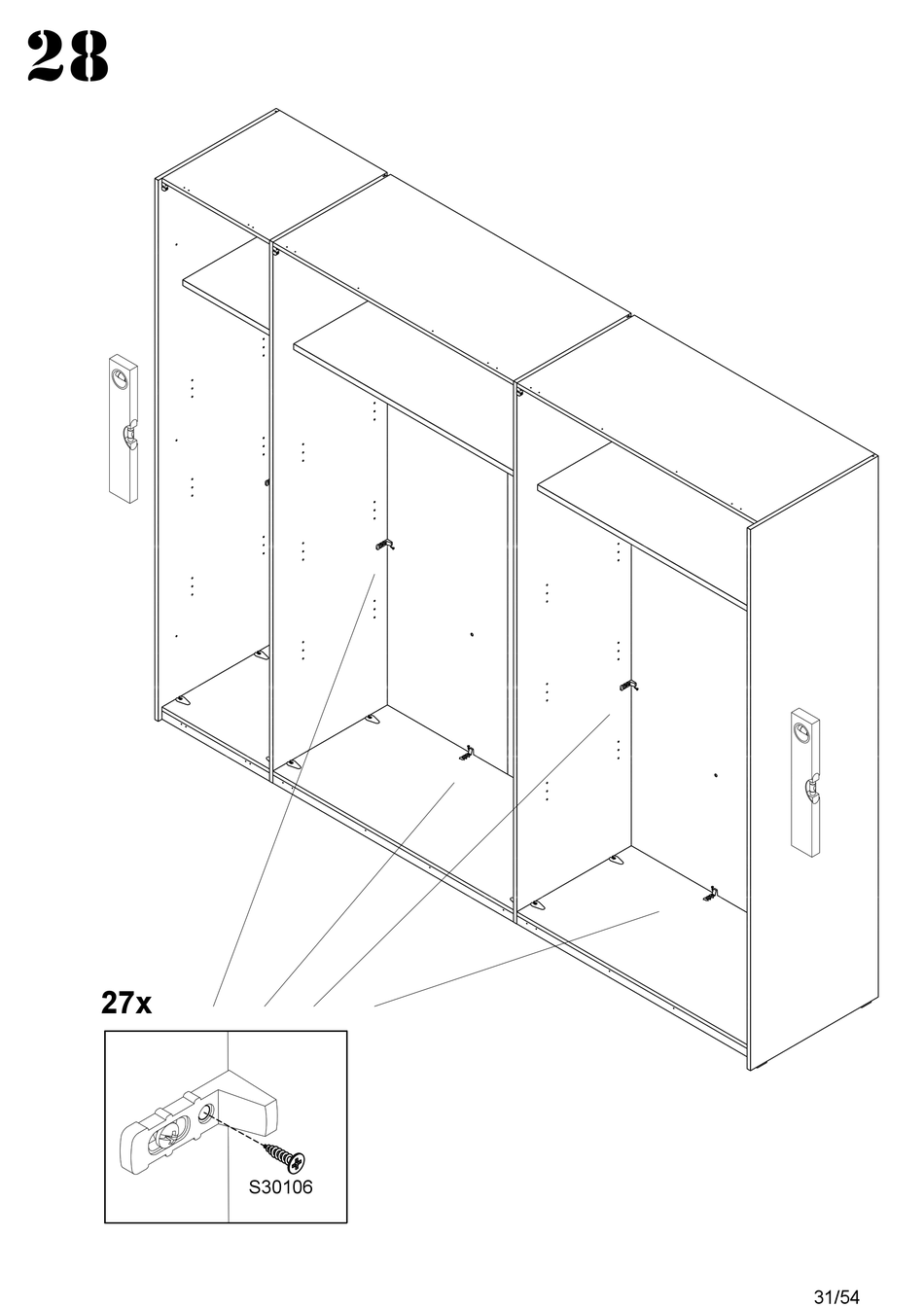 28

27x

S30106

31/54