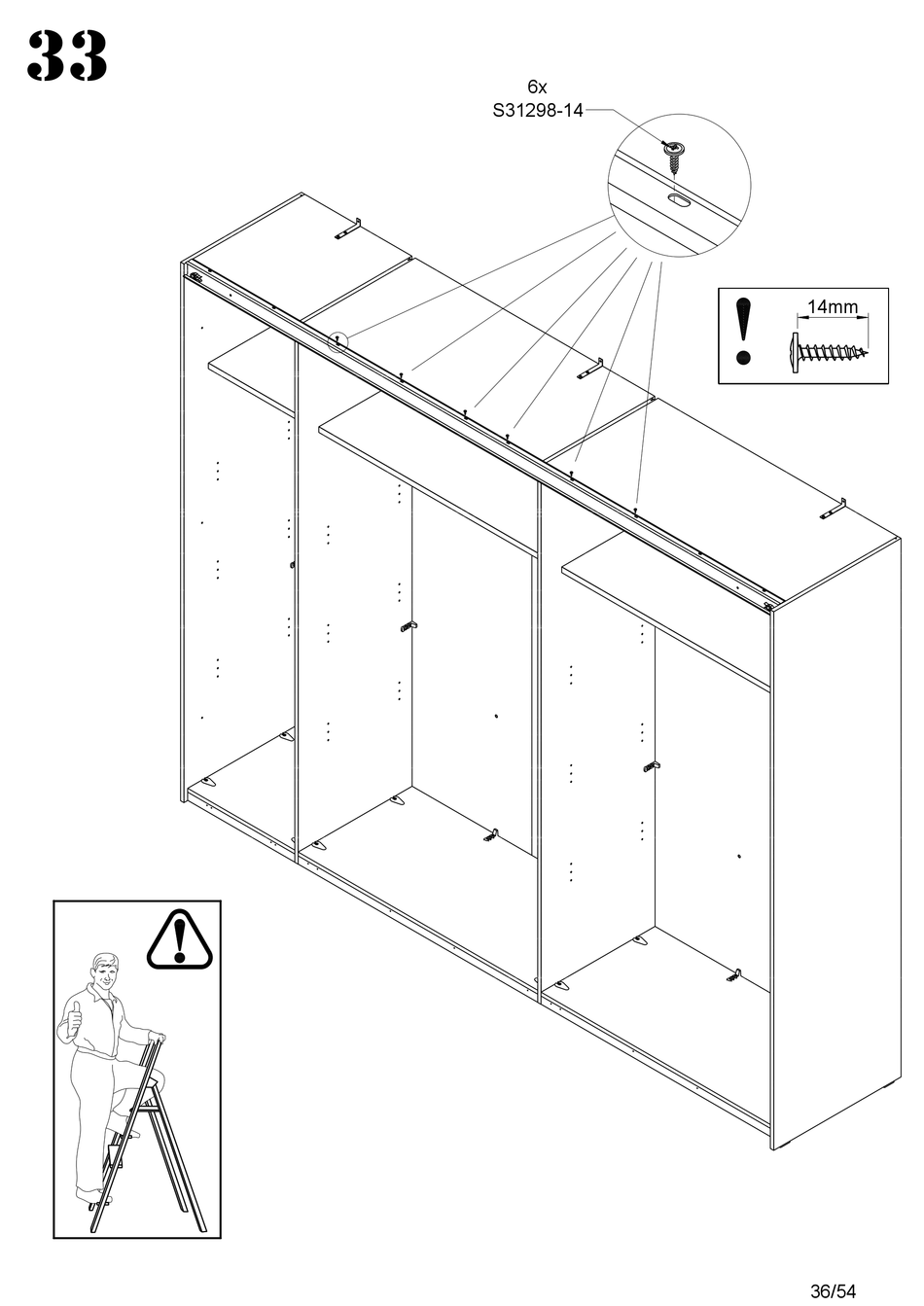 33

6x
S31298-14

14mm

36/54