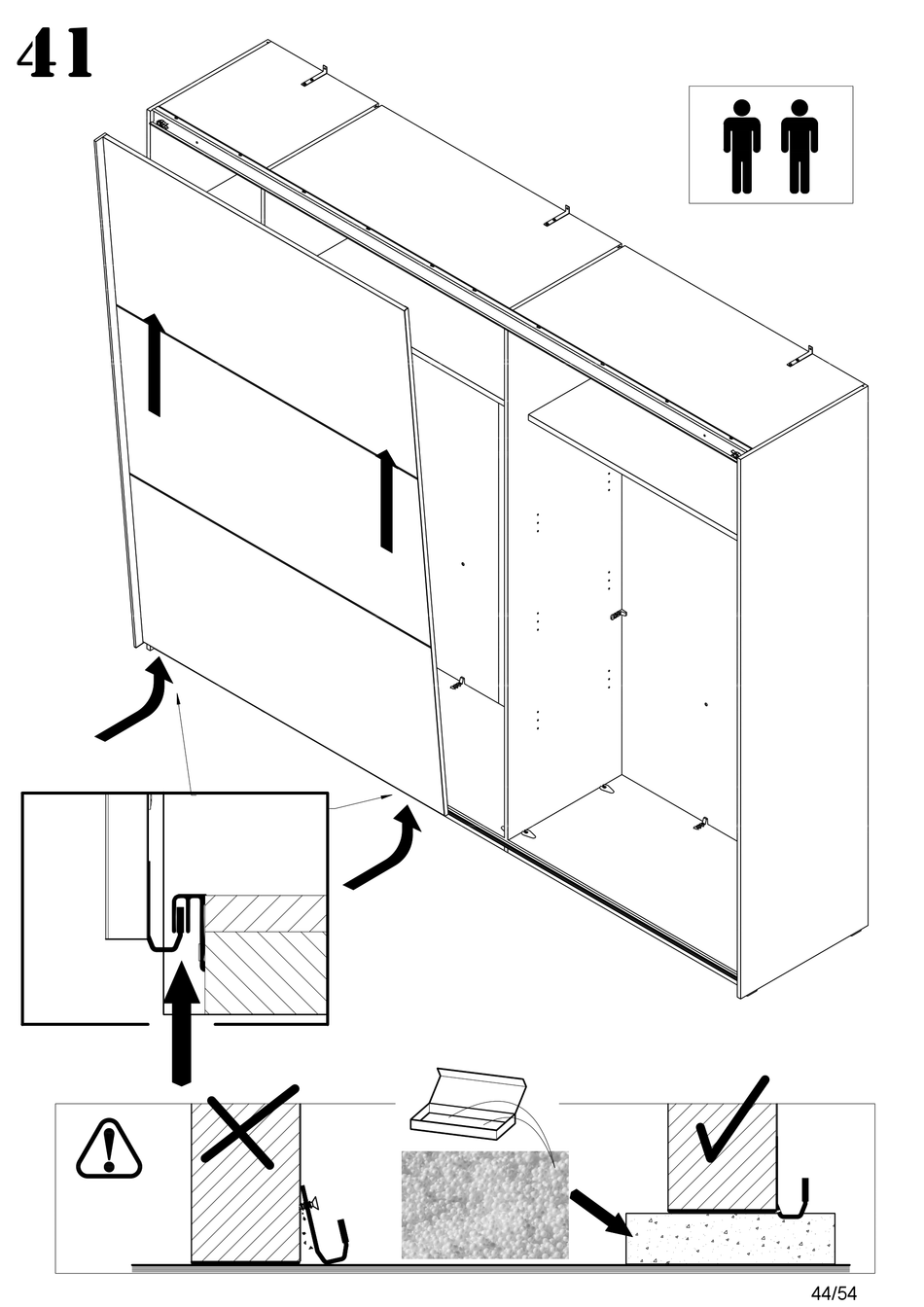 41

44/54