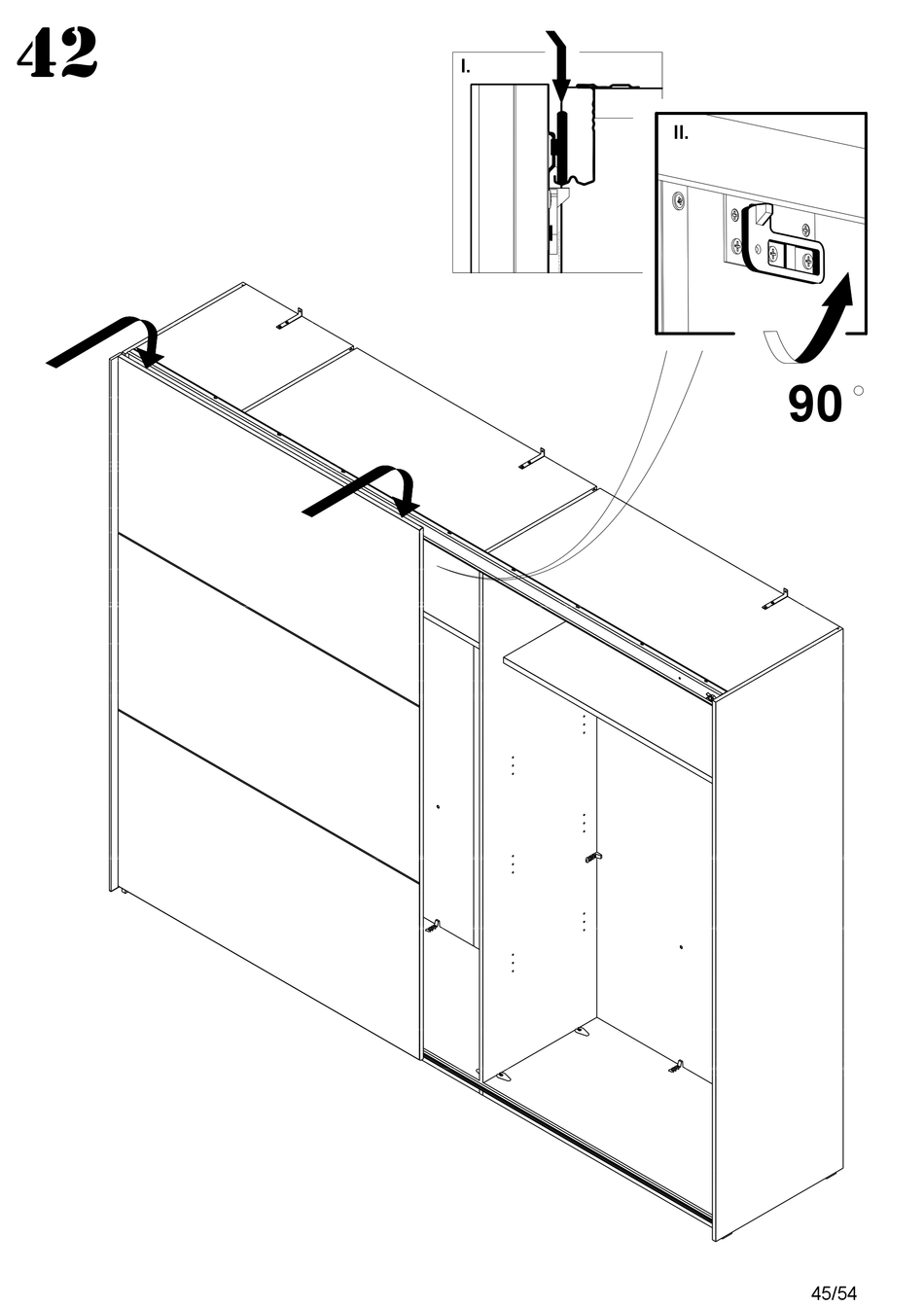 42

I.

II.

90 °

45/54