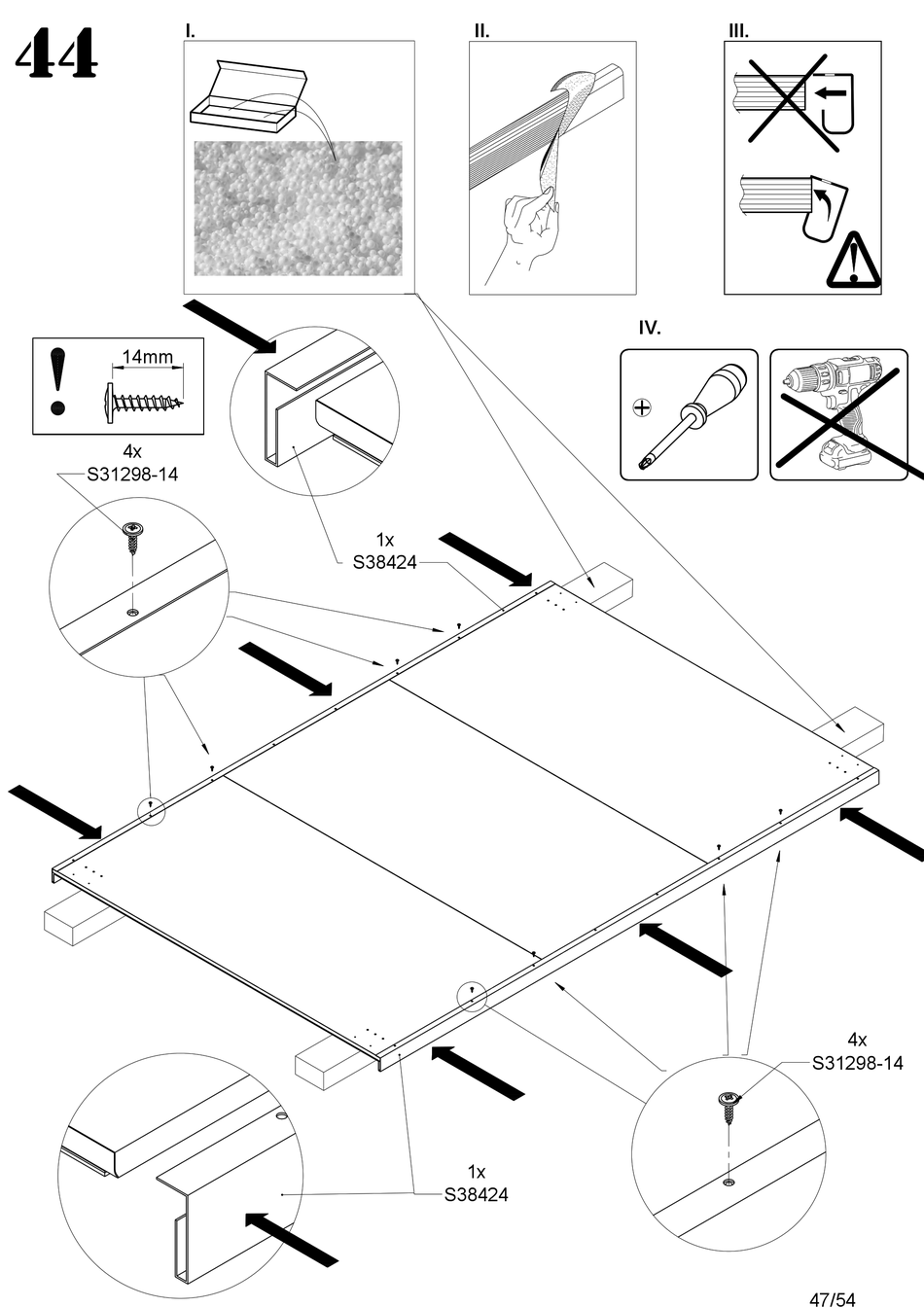 44

I.

II.

III.

IV.

14mm

4x
S31298-14

1x
S38424

4x
S31298-14

1x
S38424

47/54