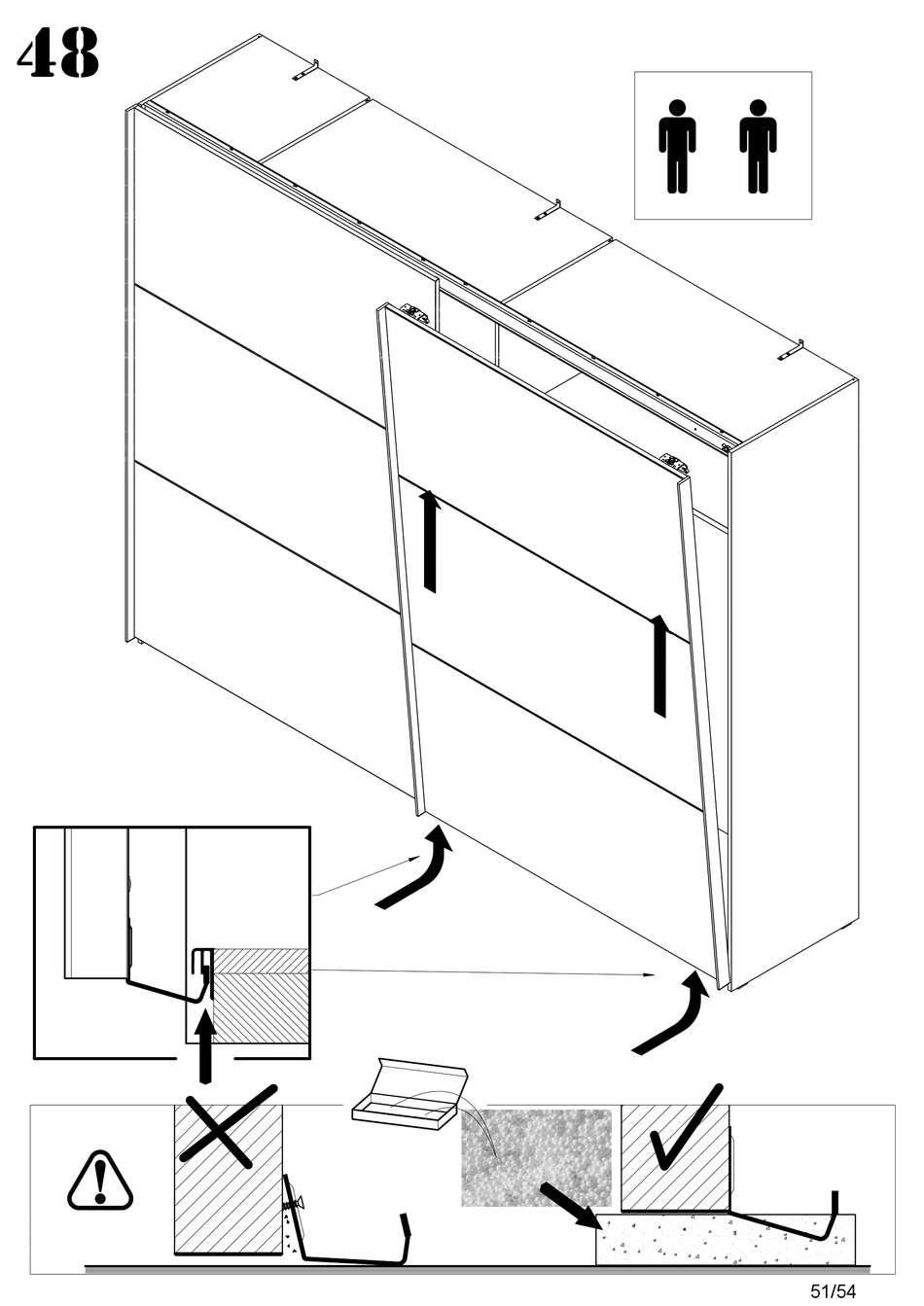 48

51/54