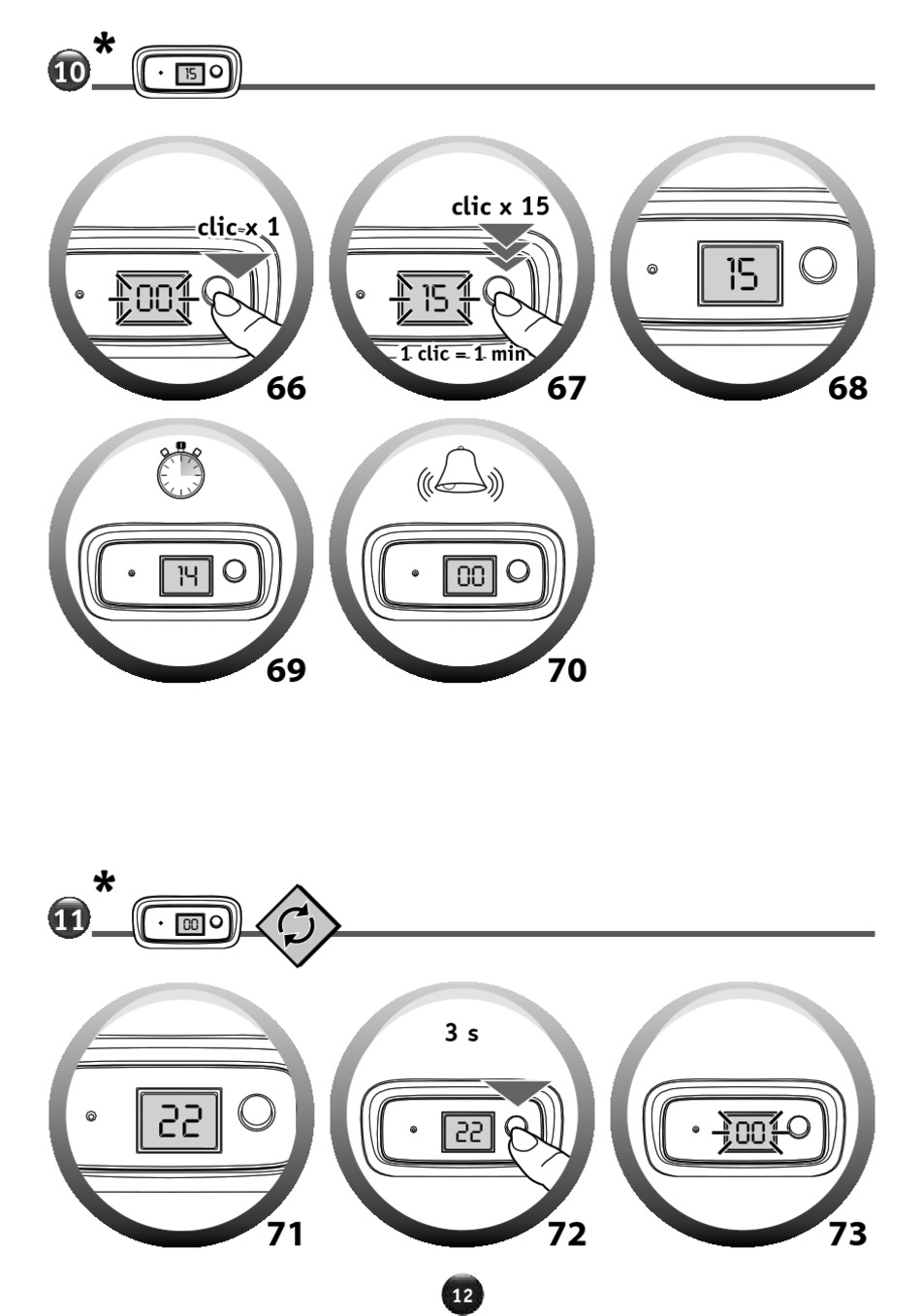 10 *

15

clic x 1

00

66

clic x 15

15

1 clic = 1 min

67

15

68

14

69

00

70

11 *

00

22

71

3 s

22

72

00

73

12