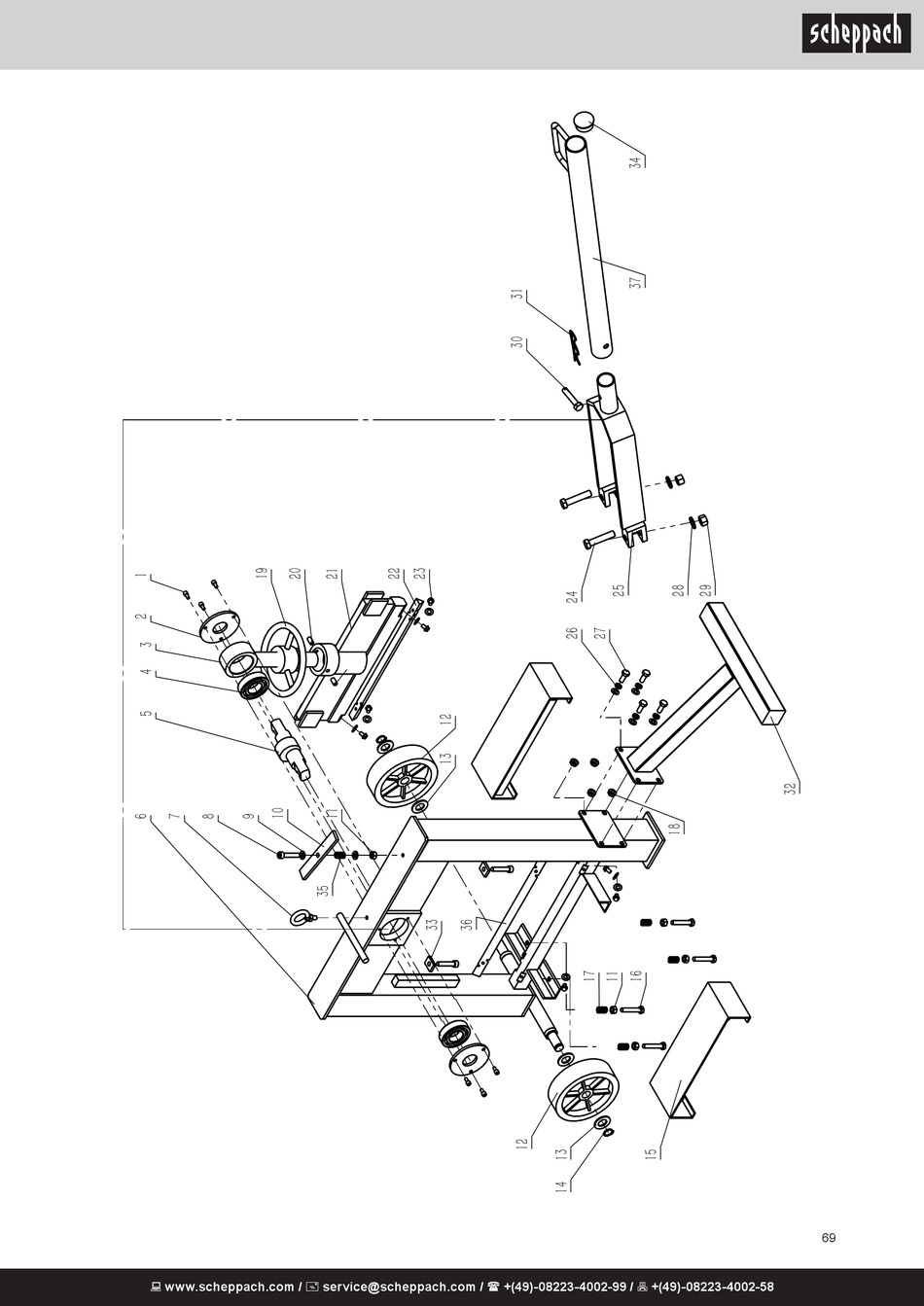 scheppach

1
2
3
4
5
6
7
8
9
10
11
35
19
20
21
22
23
12
13
33
36
17
11
16
12
13
14
15
18
26
27
32
24
25
28
29
30
31
37
34

69

www.scheppach.com / service@scheppach.com / +(49)-08223-4002-99 / +(49)-08223-4002-58