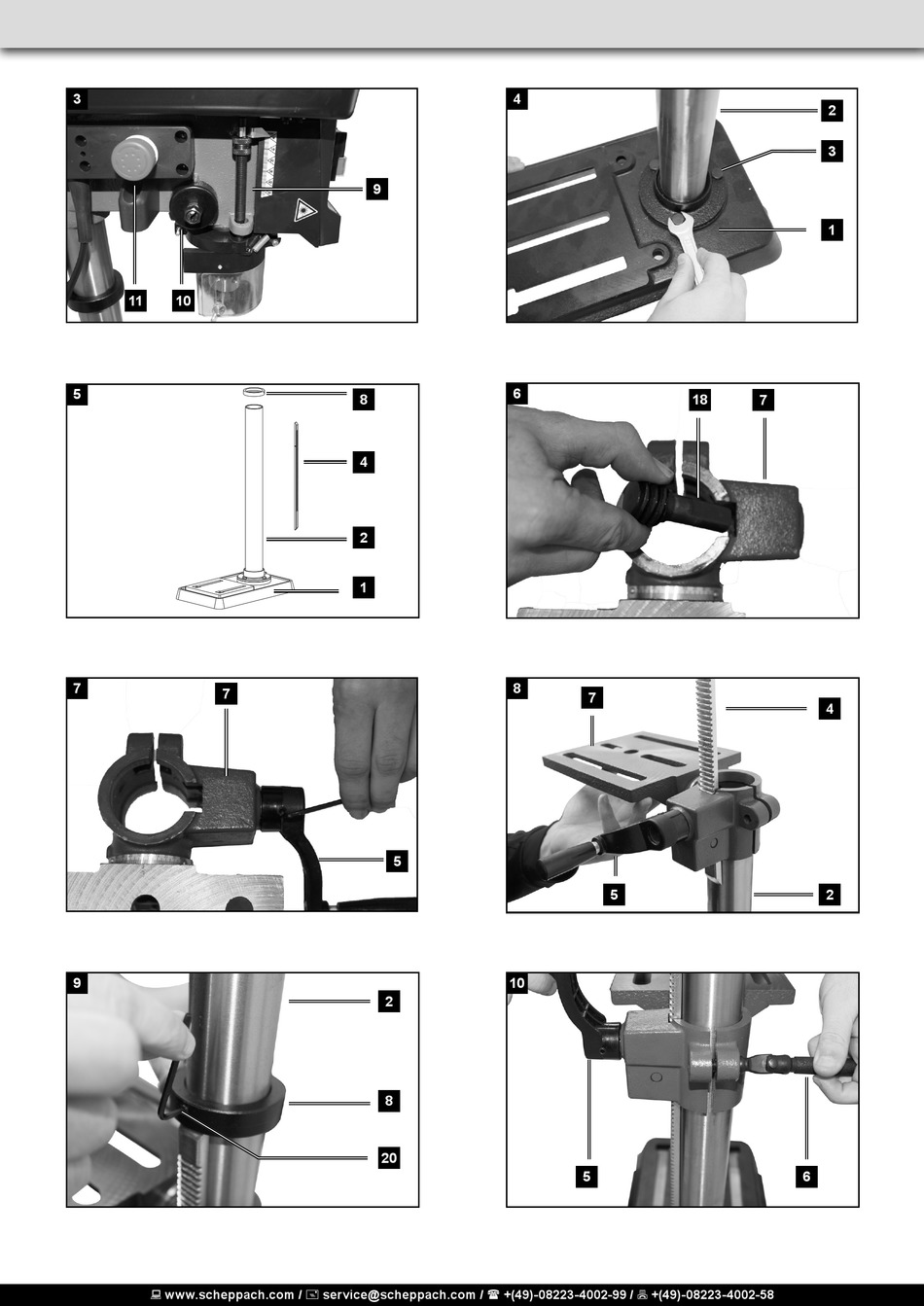 3
9
11
10

4
2
3
1

5
8
4
2
1

6
18
7

7
7
5

8
7
4
5
2

9
2
8
20

10
5
6

www.scheppach.com / service@scheppach.com / +(49)-08223-4002-99 / +(49)-08223-4002-58