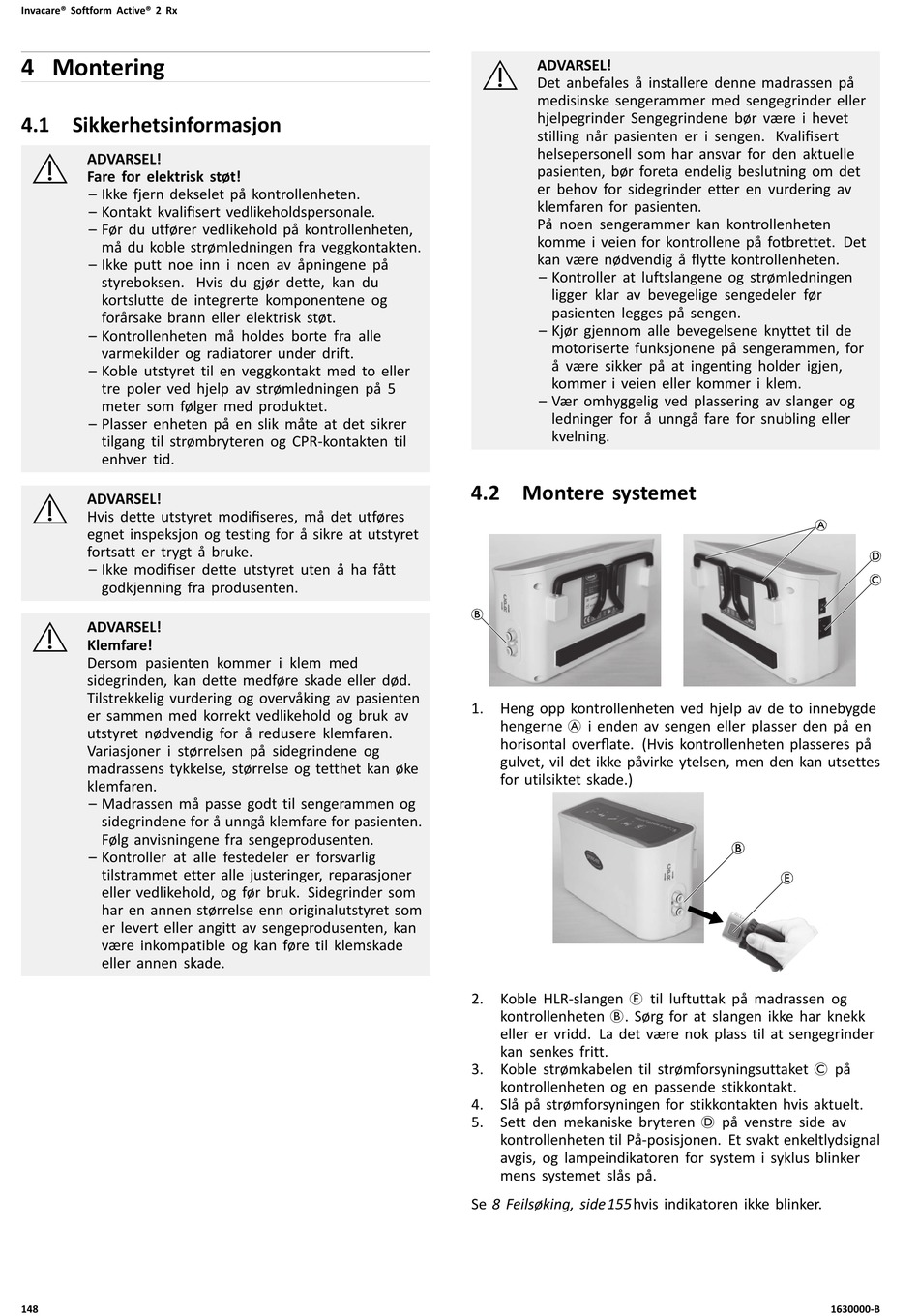 Invacare® Softform Active® 2 Rx

4 Montering

4.1 Sikkerhetsinformasjon

ADVARSEL!
Fare for elektrisk støt!
– Ikke fjern dekselet på kontrollenheten.
– Kontakt kvalifisert vedlikeholdspersonale.
– Før du utfører vedlikehold på kontrollenheten, må du koble strømledningen fra veggkontakten.
– Ikke putt noe inn i noen av åpningene på styreboksen. Hvis du gjør dette, kan du kortslutte de integrerte komponentene og forårsake brann eller elektrisk støt.
– Kontrollenheten må holdes borte fra alle varmekilder og radiatorer under drift.
– Koble utstyret til en veggkontakt med to eller tre poler ved hjelp av strømledningen på 5 meter som følger med produktet.
– Plasser enheten på en slik måte at det sikrer tilgang til strømbryteren og CPR-kontakten til enhver tid.

ADVARSEL!
Hvis dette utstyret modifiseres, må det utføres egnet inspeksjon og testing for å sikre at utstyret fortsatt er trygt å bruke.
– Ikke modifiser dette utstyret uten å ha fått godkjenning fra produsenten.

ADVARSEL!
Klemfare!
Dersom pasienten kommer i klem med sidegrinden, kan dette medføre skade eller død. Tilstrekkelig vurdering og overvåking av pasienten er sammen med korrekt vedlikehold og bruk av utstyret nødvendig for å redusere klemfaren. Variasjoner i størrelsen på sidegrindene og madrassens tykkelse, størrelse og tetthet kan øke klemfaren.
– Madrassen må passe godt til sengerammen og sidegrindene for å unngå klemfare for pasienten. Følg anvisningene fra sengeprodusenten.
– Kontroller at alle festedeler er forsvarlig tilstrammet etter alle justeringer, reparasjoner eller vedlikehold, og før bruk. Sidegrinder som har en annen størrelse enn originalutstyret som er levert eller angitt av sengeprodusenten, kan være inkompatible og kan føre til klemskade eller annen skade.

ADVARSEL!
Det anbefales å installere denne madrassen på medisinske sengerammer med sengegrinder eller hjelpegrinder Sengegrindene bør være i hevet stilling når pasienten er i sengen. Kvalifisert helsepersonell som har ansvar for den aktuelle pasienten, bør foreta endelig beslutning om det er behov for sidegrinder etter en vurdering av klemfaren for pasienten.
På noen sengerammer kan kontrollenheten komme i veien for kontrollene på fotbrettet. Det kan være nødvendig å flytte kontrollenheten.
– Kontroller at luftslangene og strømledningen ligger klar av bevegelige sengedeler før pasienten legges på sengen.
– Kjør gjennom alle bevegelsene knyttet til de motoriserte funksjonene på sengerammen, for å være sikker på at ingenting holder igjen, kommer i veien eller kommer i klem.
– Vær omhyggelig ved plassering av slanger og ledninger for å unngå fare for snubling eller kvelning.

4.2 Montere systemet

Ⓐ
Ⓓ
Ⓒ
Ⓑ

1. Heng opp kontrollenheten ved hjelp av de to innebygde hengerne Ⓐ i enden av sengen eller plasser den på en horisontal overflate. (Hvis kontrollenheten plasseres på gulvet, vil det ikke påvirke ytelsen, men den kan utsettes for utilsiktet skade.)

Ⓑ
Ⓔ

2. Koble HLR-slangen Ⓔ til luftuttak på madrassen og kontrollenheten Ⓑ. Sørg for at slangen ikke har knekk eller er vridd. La det være nok plass til at sengegrinder kan senkes fritt.
3. Koble strømkabelen til strømforsyningsuttaket Ⓒ på kontrollenheten og en passende stikkontakt.
4. Slå på strømforsyningen for stikkontakten hvis aktuelt.
5. Sett den mekaniske bryteren Ⓓ på venstre side av kontrollenheten til På-posisjonen. Et svakt enkeltlydsignal avgis, og lampeindikatoren for system i syklus blinker mens systemet slås på.

Se 8 Feilsøking, side 155 hvis indikatoren ikke blinker.

148
1630000-B