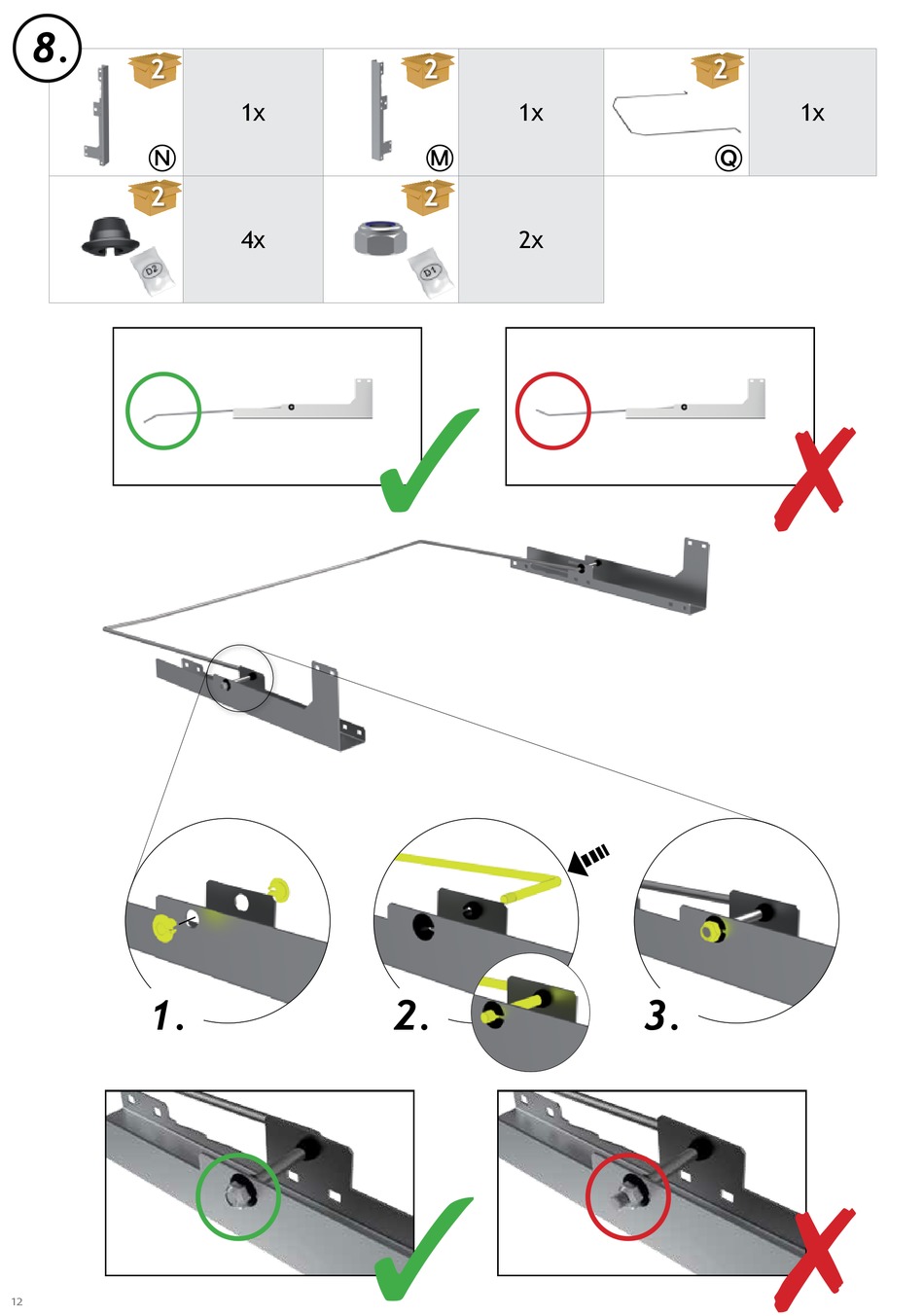 8.

| 2 N | 1x | 2 M | 1x | 2 Q | 1x |
|---|---|---|---|---|---|
| 2 D2 | 4x | 2 D1 | 2x | | |

1.

2.

3.

12