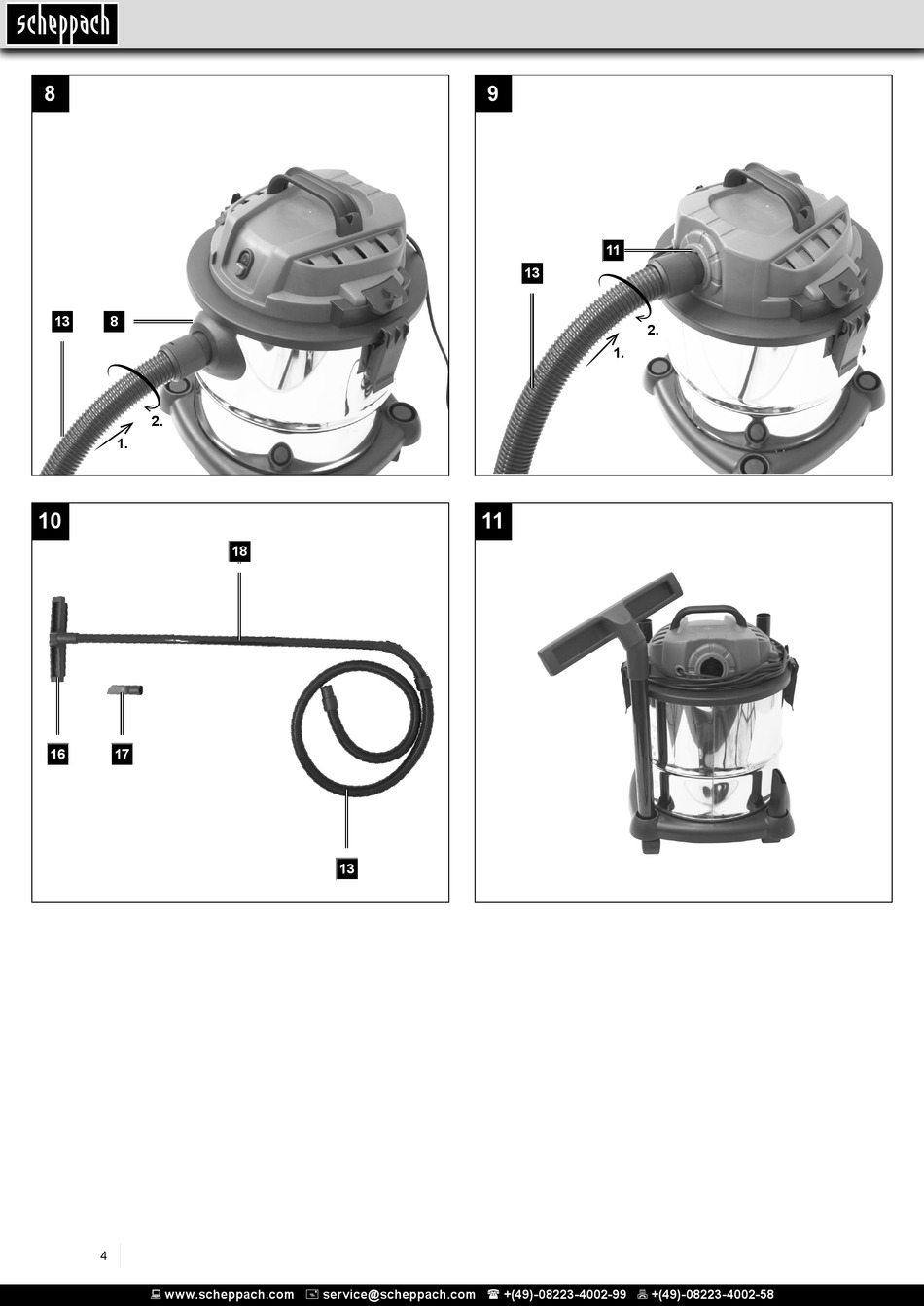 scheppach

8

13

8

2.

1.

9

11

13

2.

1.

10

18

16

17

13

11

4

www.scheppach.com service@scheppach.com +(49)-08223-4002-99 +(49)-08223-4002-58