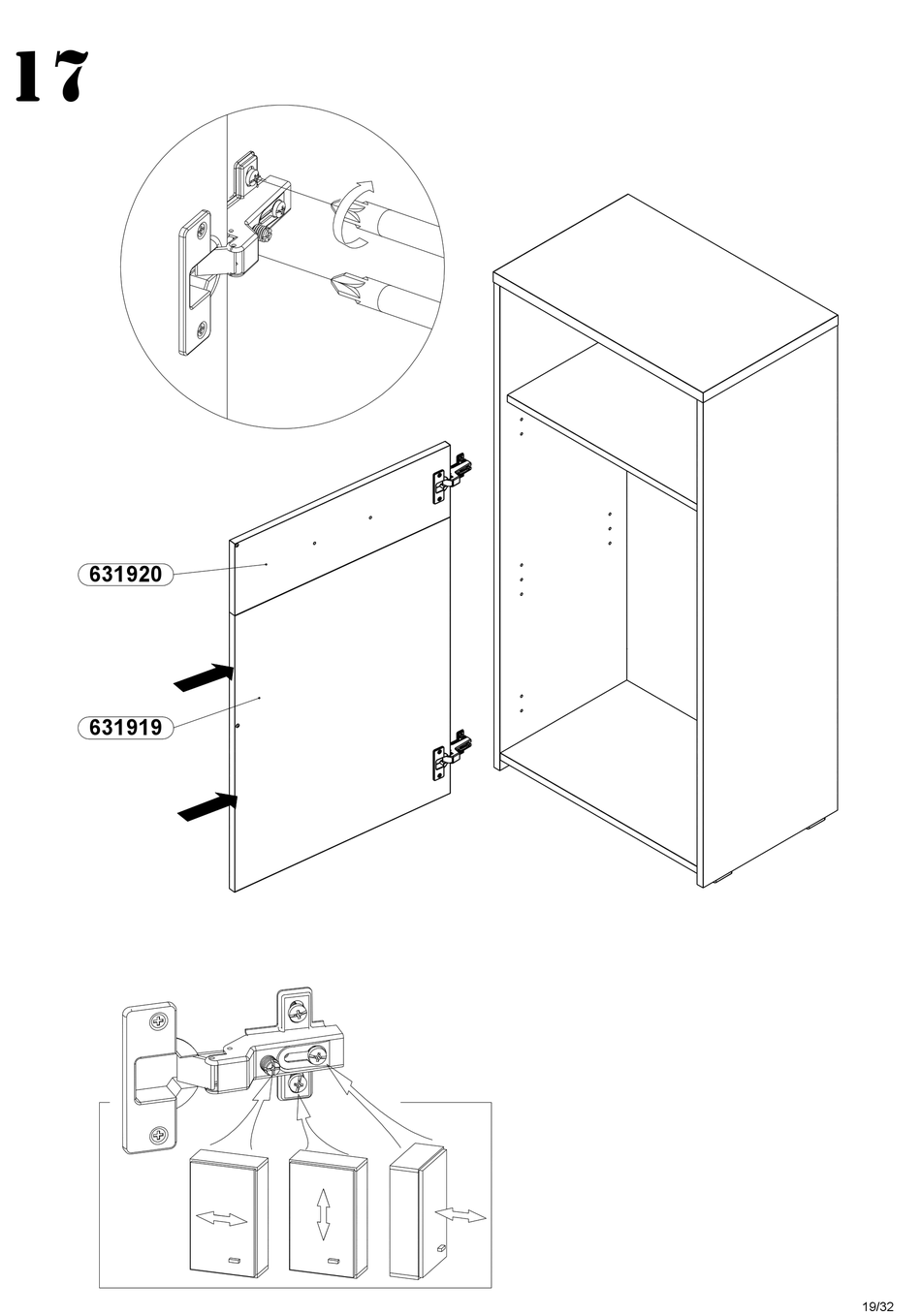 17

631920

631919

19/32