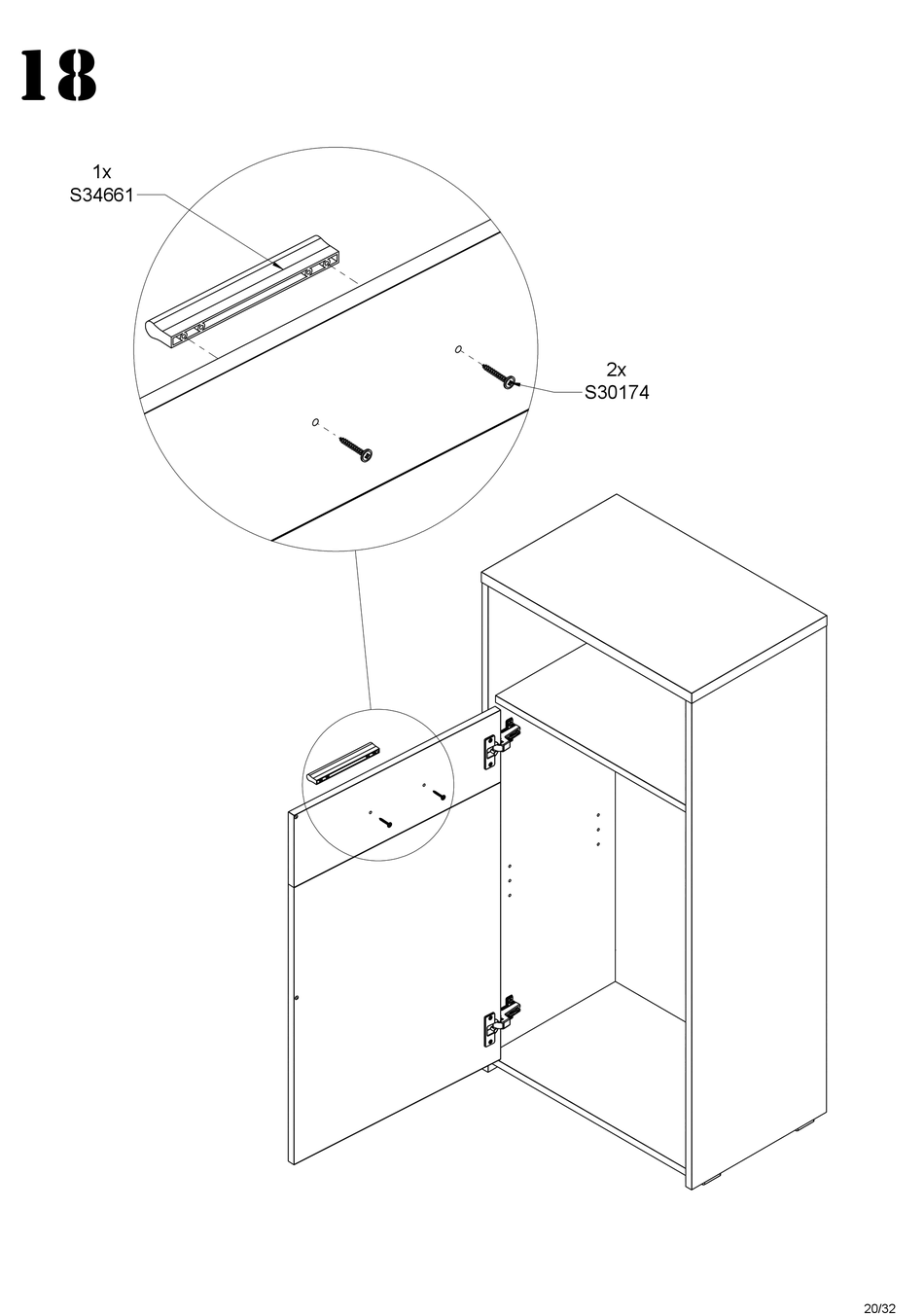 18

1x
S34661

2x
S30174

20/32