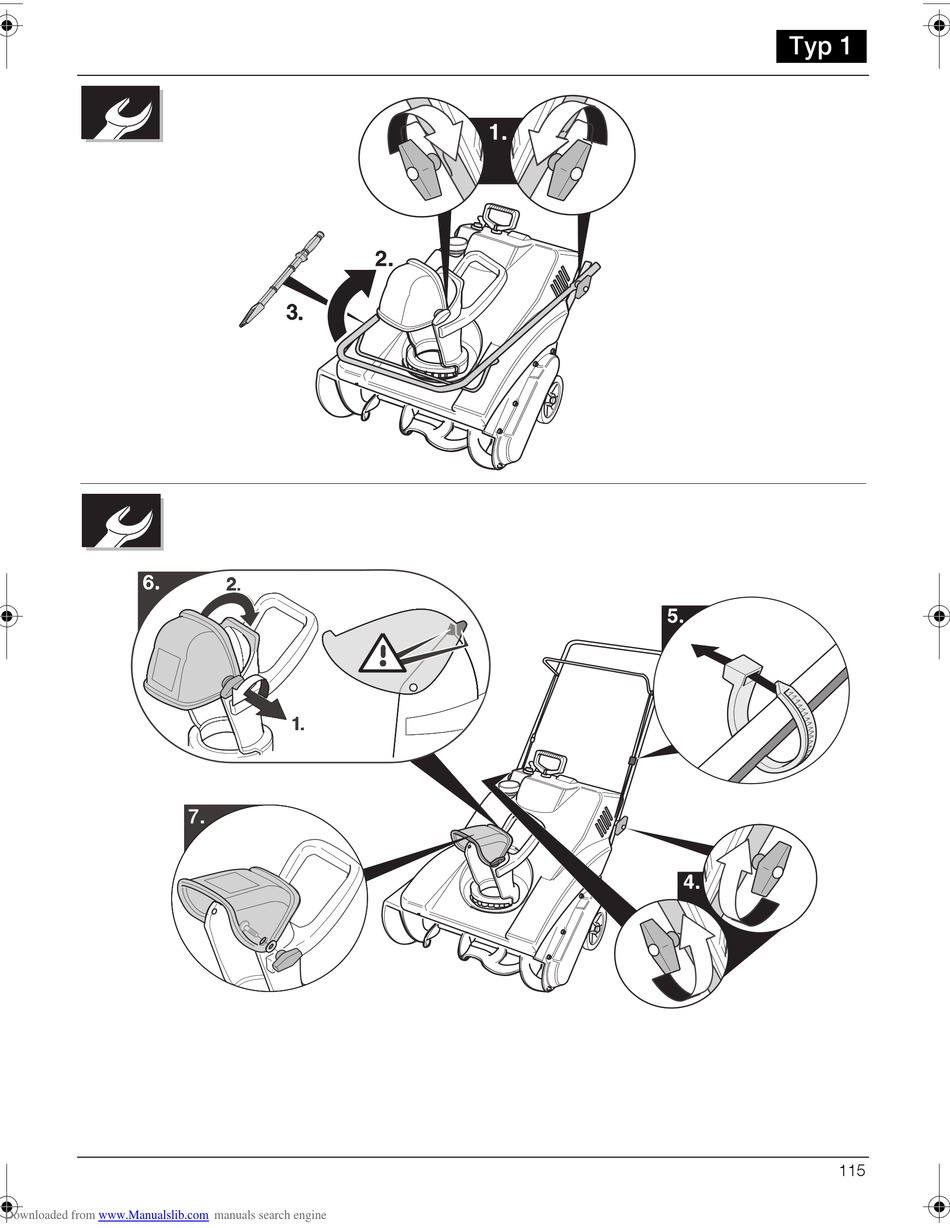 Typ 1

1.

2.

3.

6.

2.

1.

5.

7.

4.

115

Downloaded from www.Manualslib.com manuals search engine