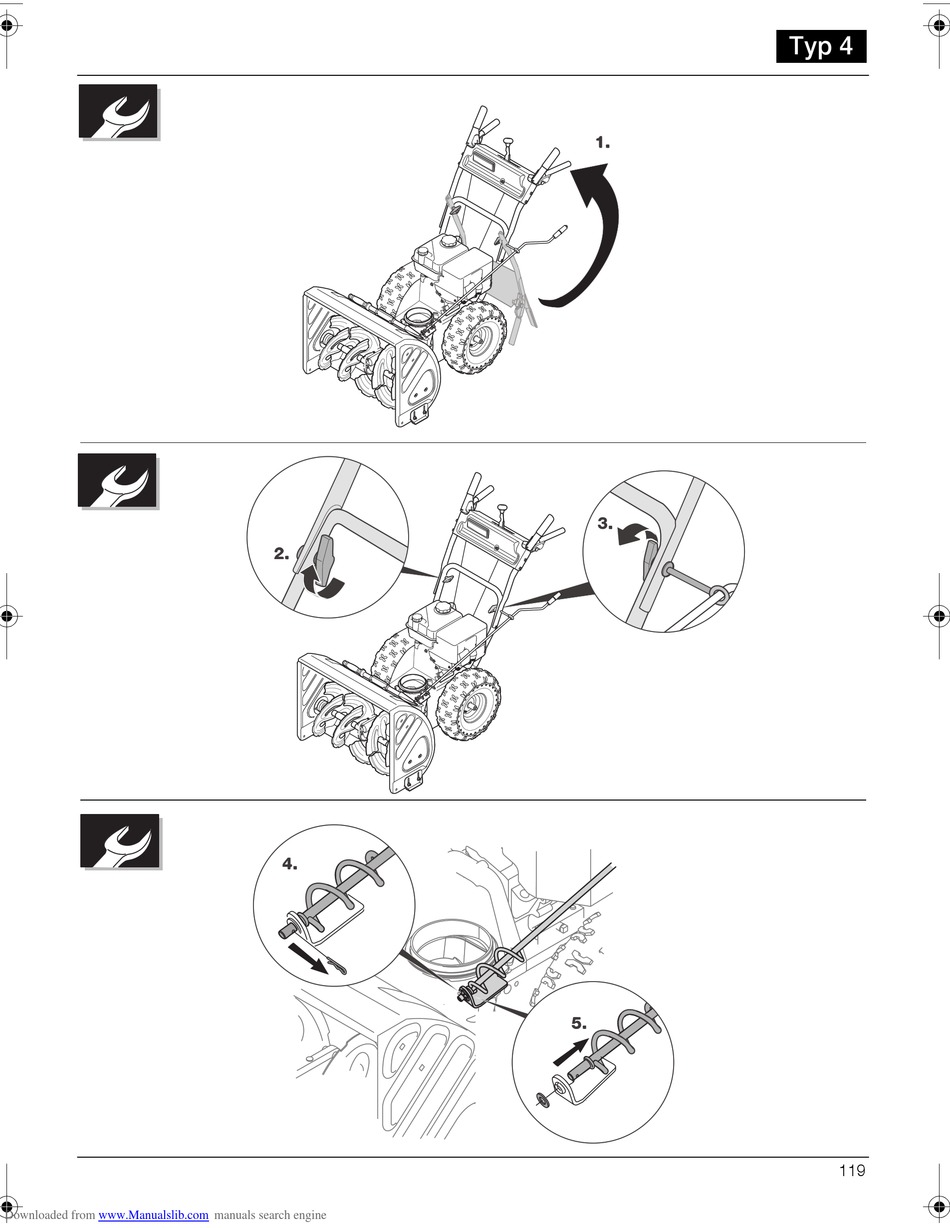 Typ 4

1.

2.

3.

4.

5.

119

Downloaded from www.Manualslib.com manuals search engine