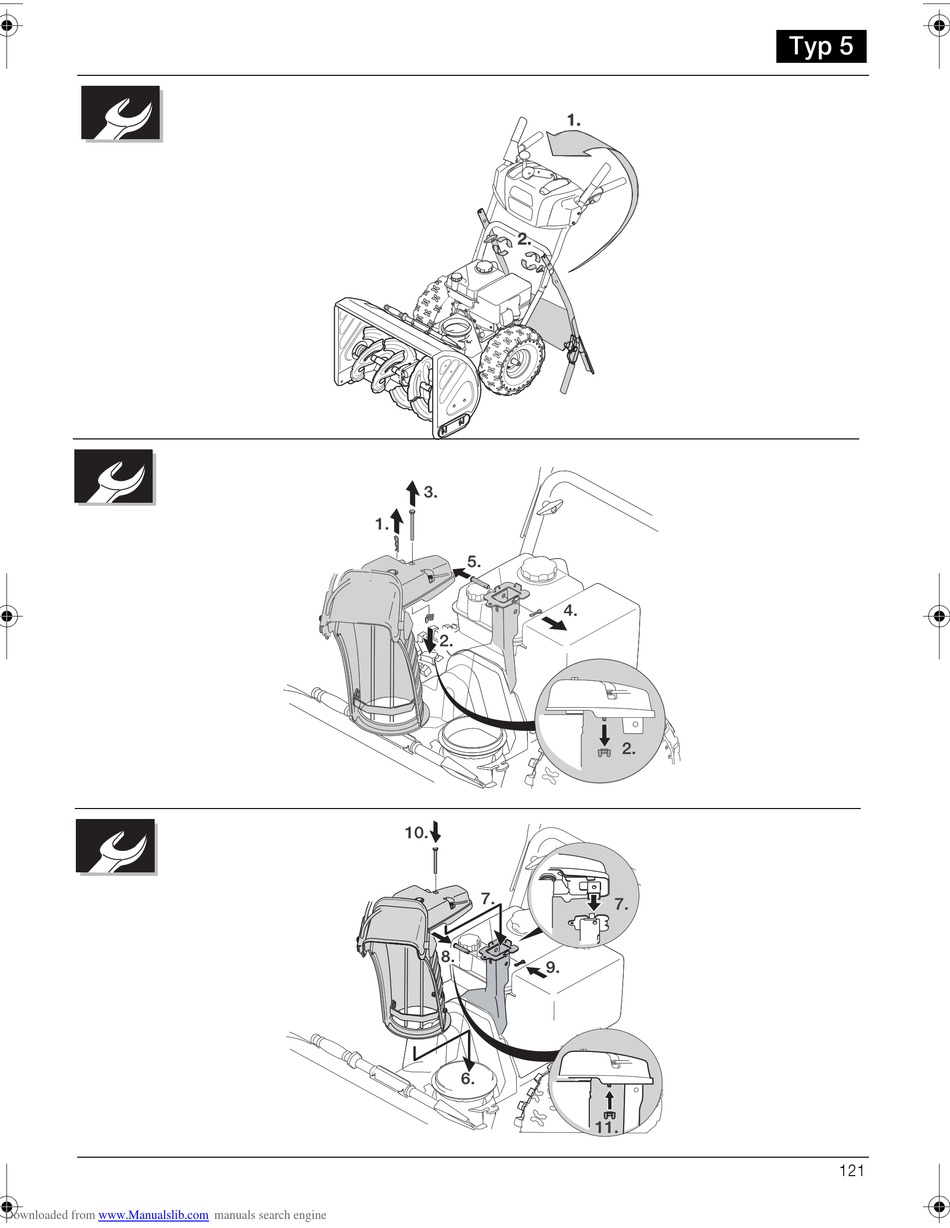 Typ 5

1.

2.

3.

1.

5.

4.

2.

2.

10.

7.

7.

8.

9.

6.

11.

121

Downloaded from www.Manualslib.com manuals search engine