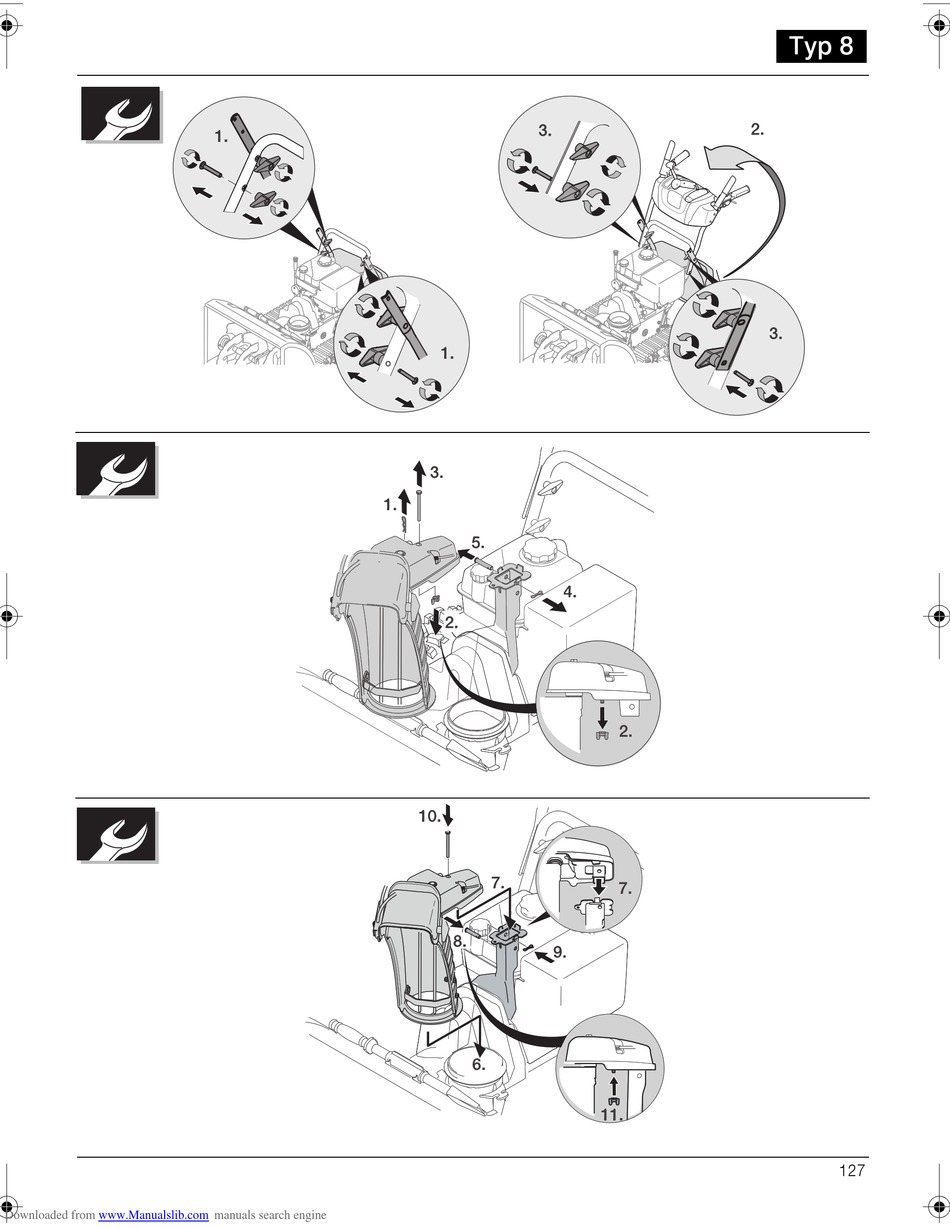 Typ 8

1.

1.

3.

2.

3.

3.

1.

5.

4.

2.

2.

10.

7.

7.

8.

9.

6.

11.

127

Downloaded from www.Manualslib.com manuals search engine