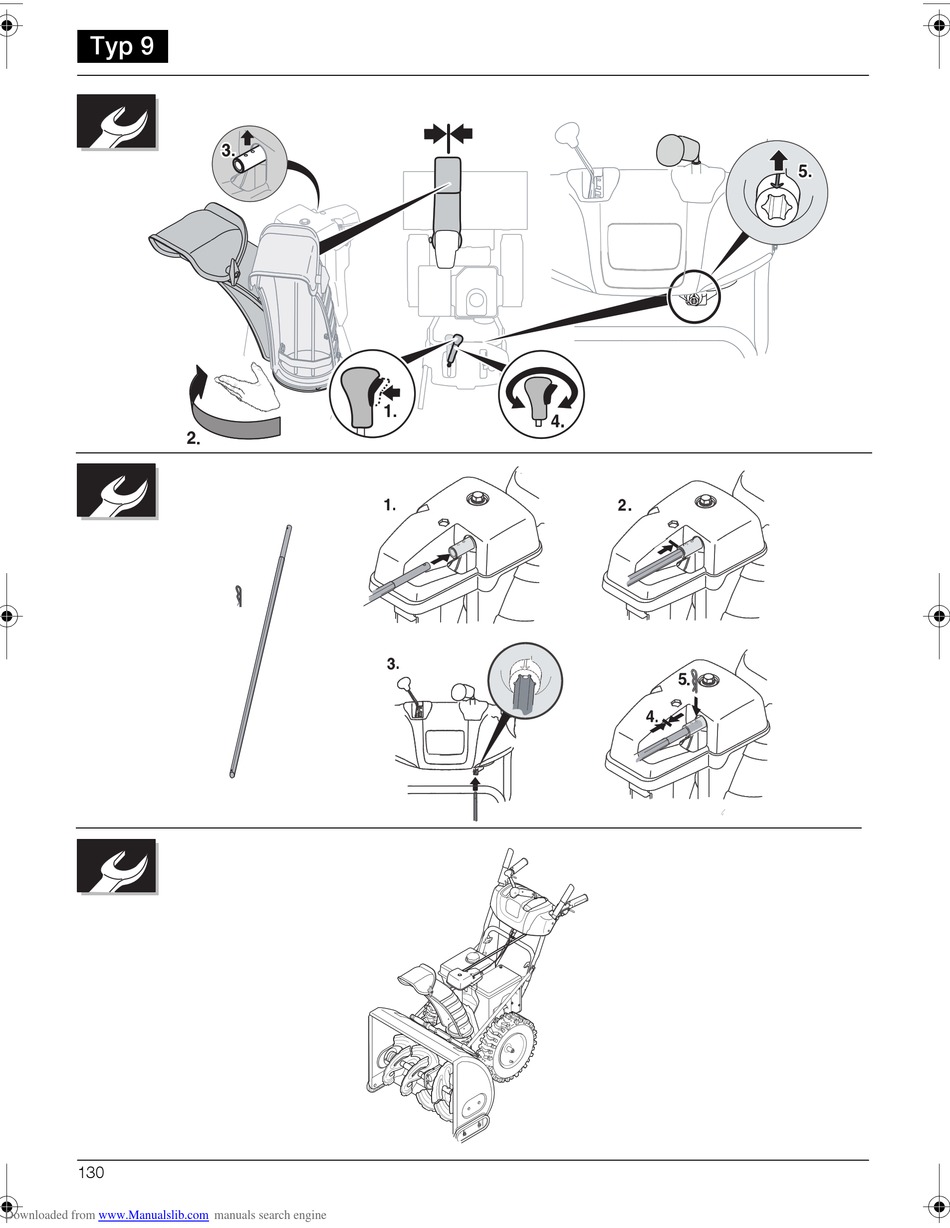 Typ 9

3.

5.

1.

4.

2.

1.

2.

3.

5.

4.

130

Downloaded from www.Manualslib.com manuals search engine