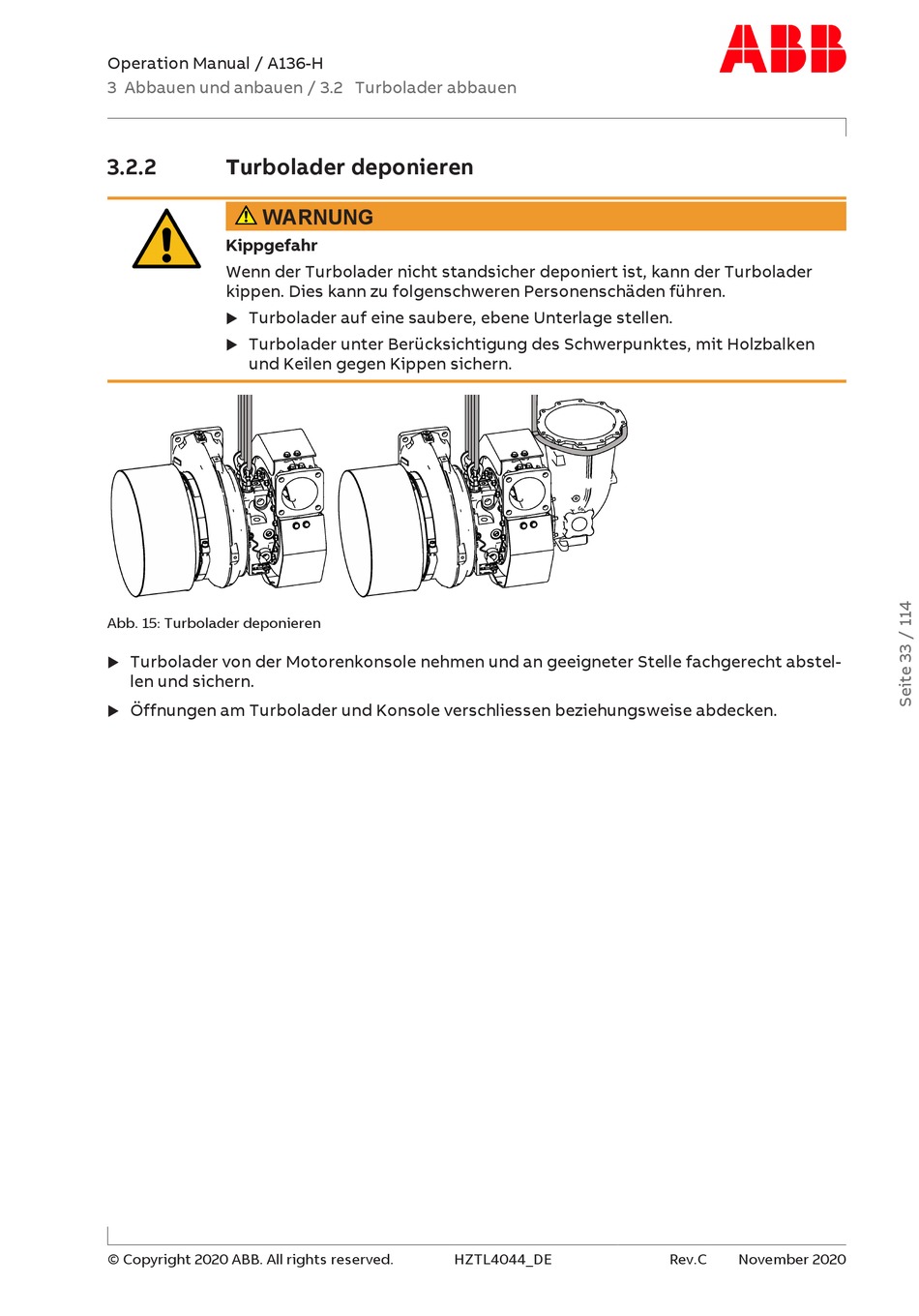 Operation Manual / A136-H
3 Abbauen und anbauen / 3.2 Turbolader abbauen

ABB

3.2.2 Turbolader deponieren

WARNUNG
Kippgefahr
Wenn der Turbolader nicht standsicher deponiert ist, kann der Turbolader kippen. Dies kann zu folgenschweren Personenschäden führen.
▶ Turbolader auf eine saubere, ebene Unterlage stellen.
▶ Turbolader unter Berücksichtigung des Schwerpunktes, mit Holzbalken und Keilen gegen Kippen sichern.

Abb. 15: Turbolader deponieren

▶ Turbolader von der Motorenkonsole nehmen und an geeigneter Stelle fachgerecht abstellen und sichern.
▶ Öffnungen am Turbolader und Konsole verschliessen beziehungsweise abdecken.

Seite 33 / 114

© Copyright 2020 ABB. All rights reserved. HZTL4044_DE Rev.C November 2020