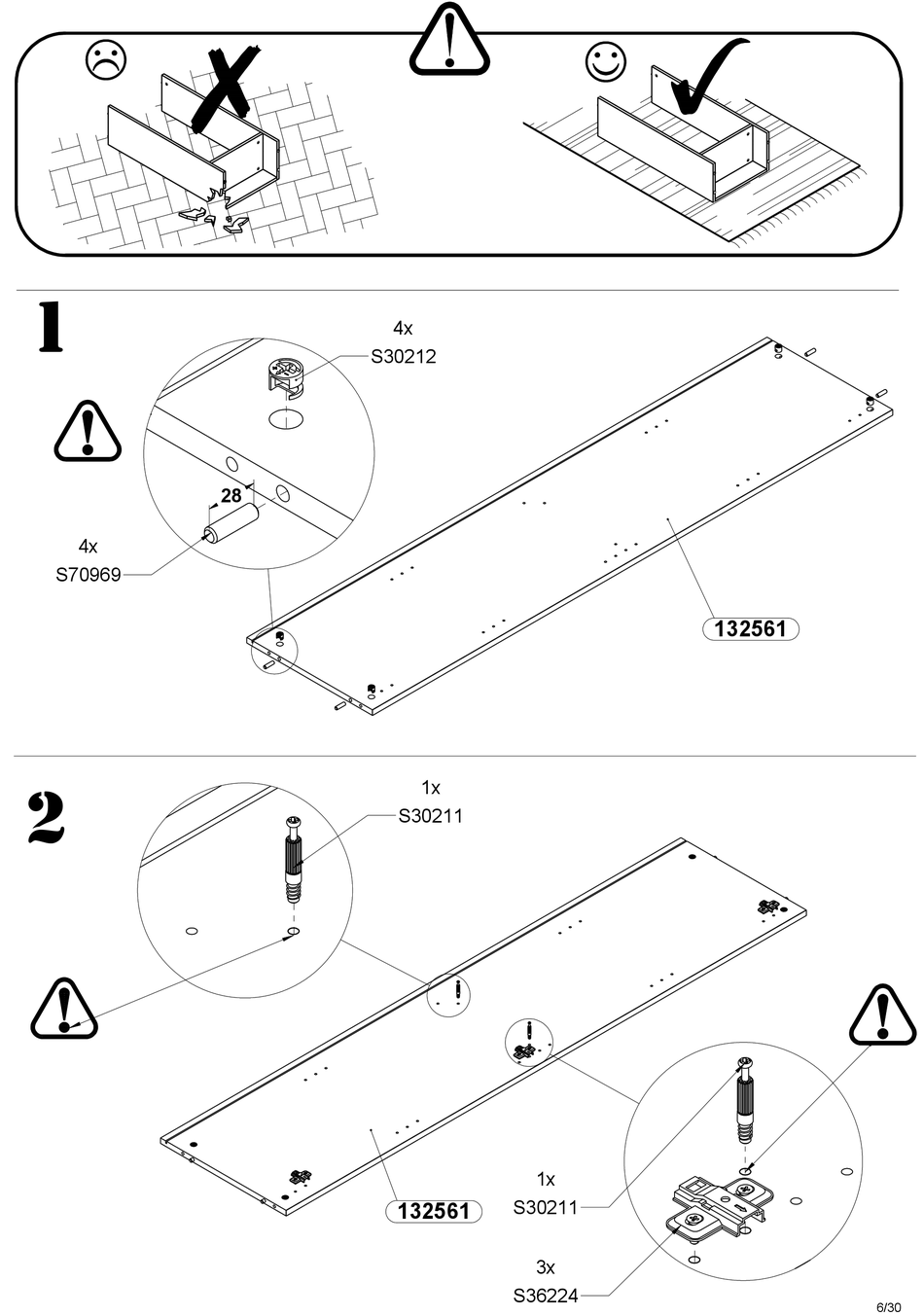 1

4x
S30212

28

4x
S70969

132561

2

1x
S30211

132561

1x
S30211

3x
S36224

6/30