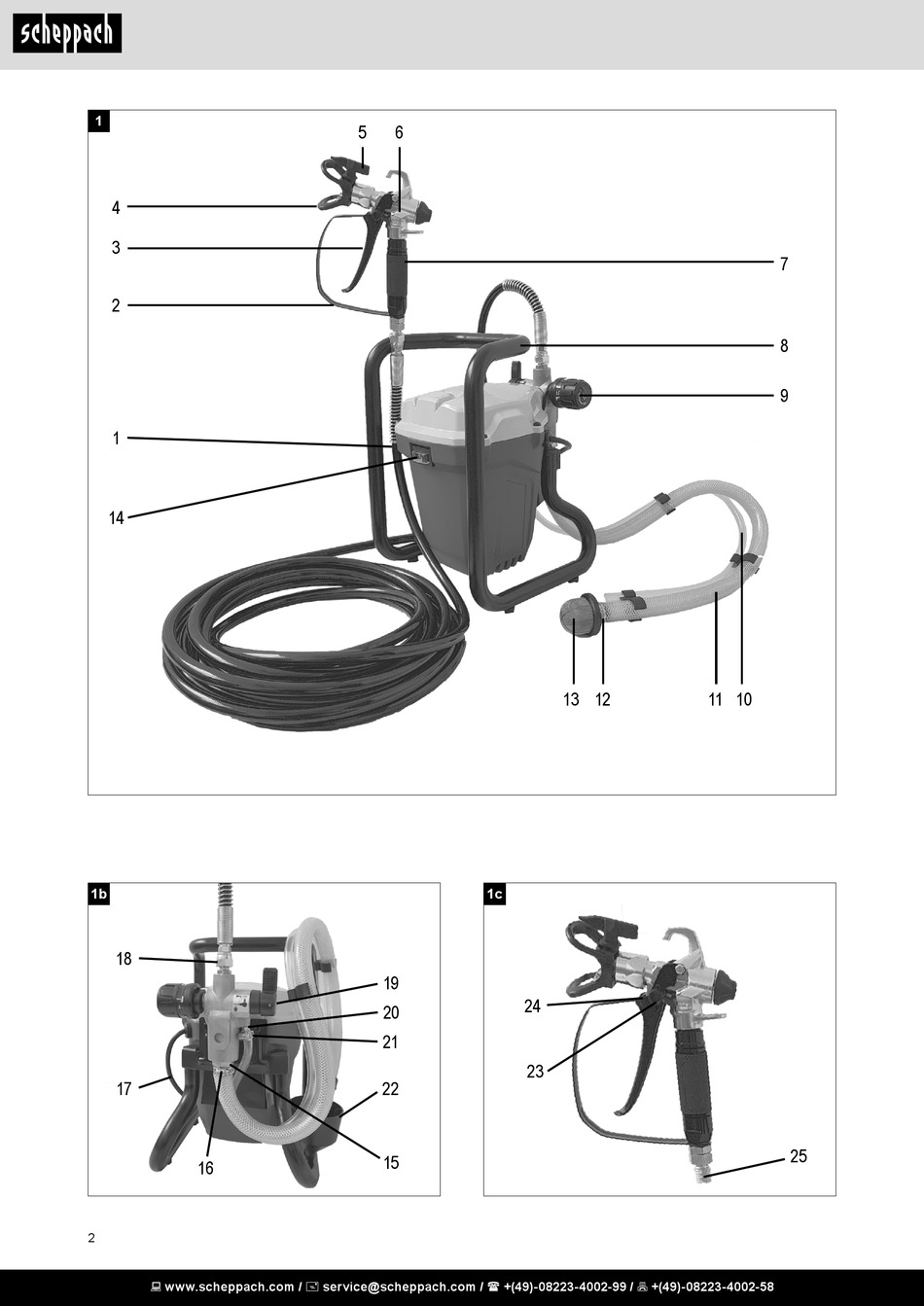 scheppach

1

5 6

4

3

7

2

8

9

1

14

13 12 11 10

1b

18

19

20

21

17

22

16

15

1c

24

23

25

2

www.scheppach.com / service@scheppach.com / +(49)-08223-4002-99 / +(49)-08223-4002-58