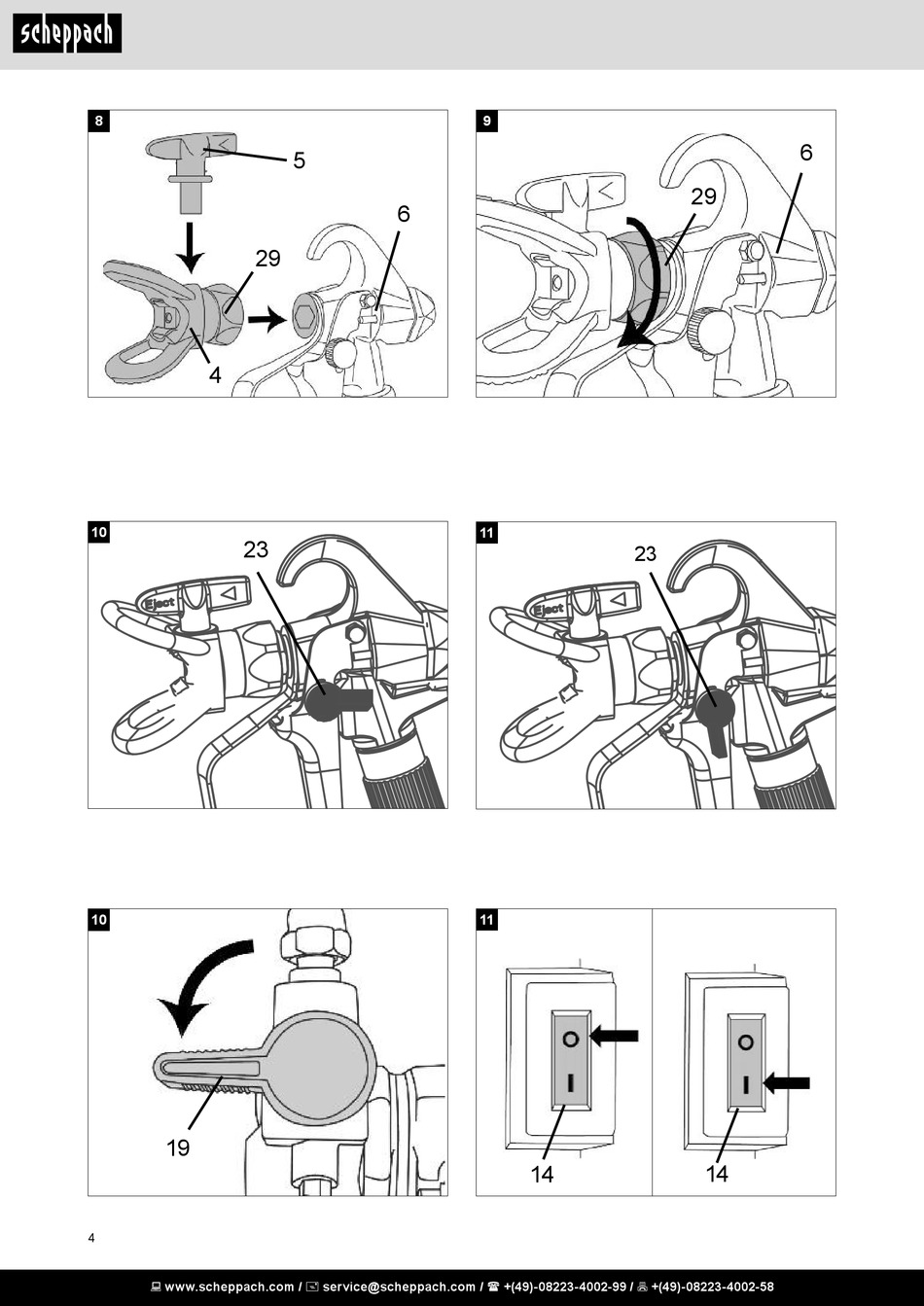 scheppach

8

5

6

29

4

9

6

29

10

23

Eject

11

23

Eject

10

19

11

O

I

14

O

I

14

4

www.scheppach.com / service@scheppach.com / +(49)-08223-4002-99 / +(49)-08223-4002-58