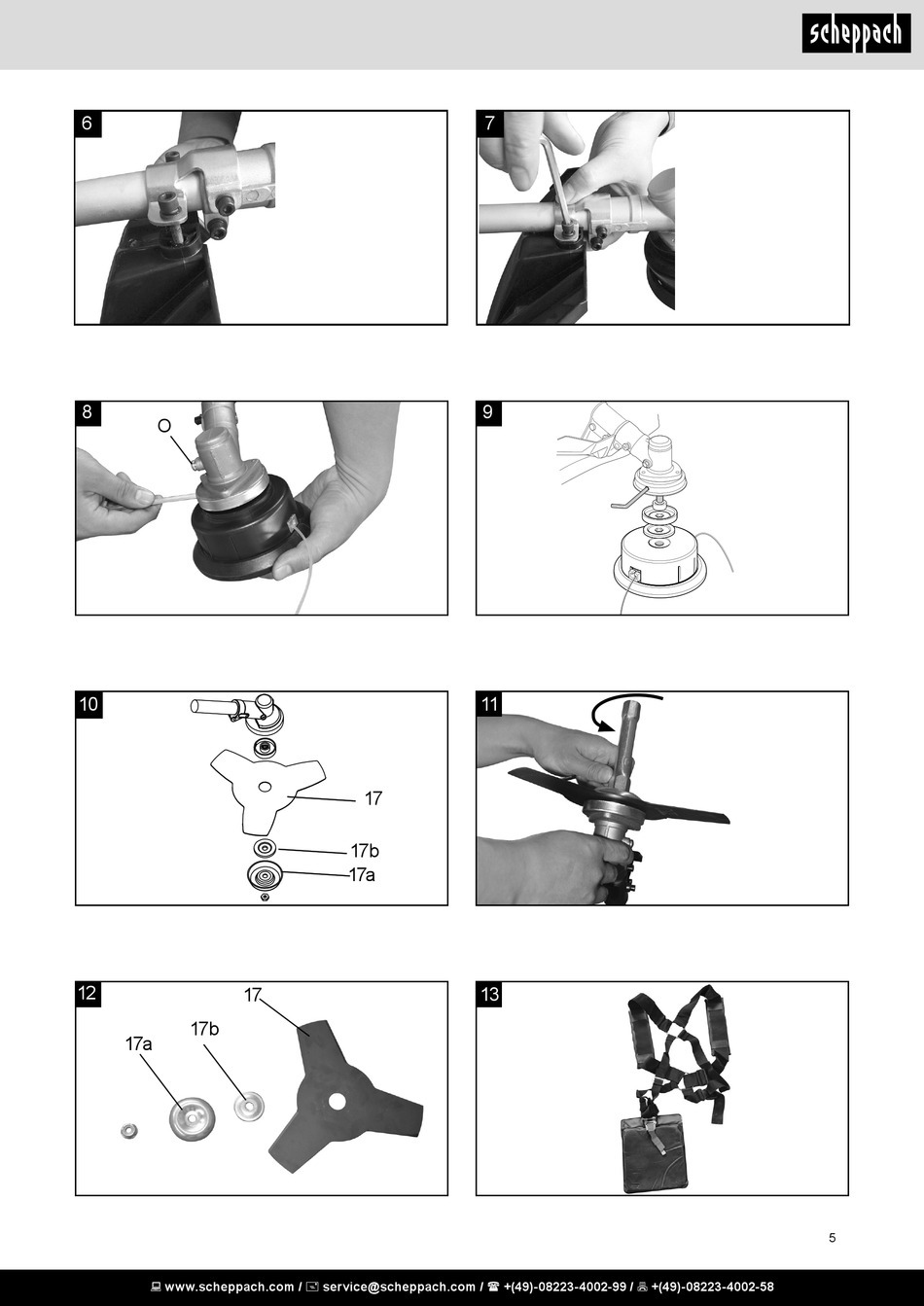 scheppach

6

7

8
O

9

10
17
17b
17a

11

12
17
17b
17a

13

5

www.scheppach.com / service@scheppach.com / +(49)-08223-4002-99 / +(49)-08223-4002-58