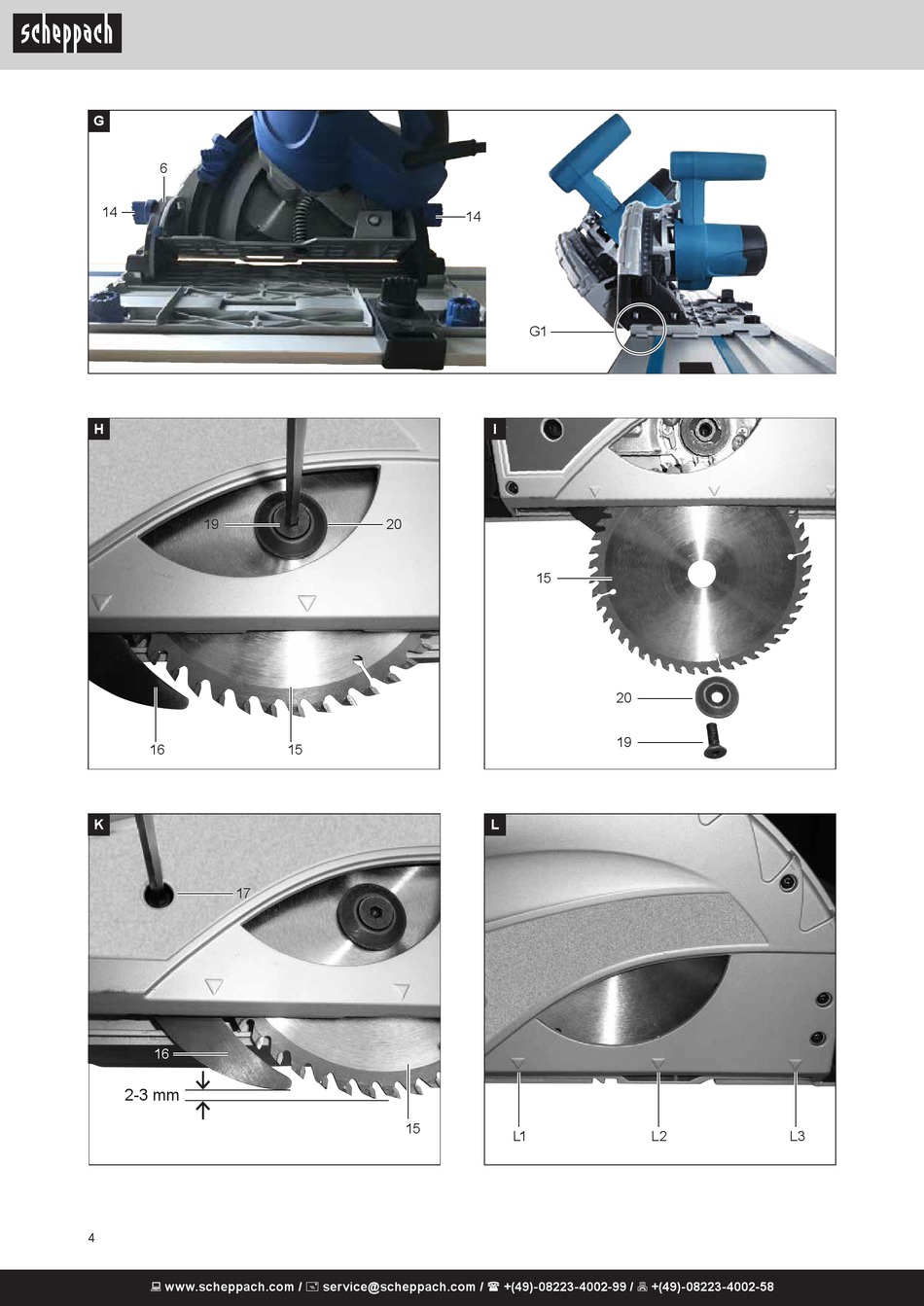 scheppach

G

6

14

14

G1

H

19

20

16

15

I

15

20

19

K

17

16

2-3 mm

15

L

L1

L2

L3

4

www.scheppach.com / service@scheppach.com / +(49)-08223-4002-99 / +(49)-08223-4002-58