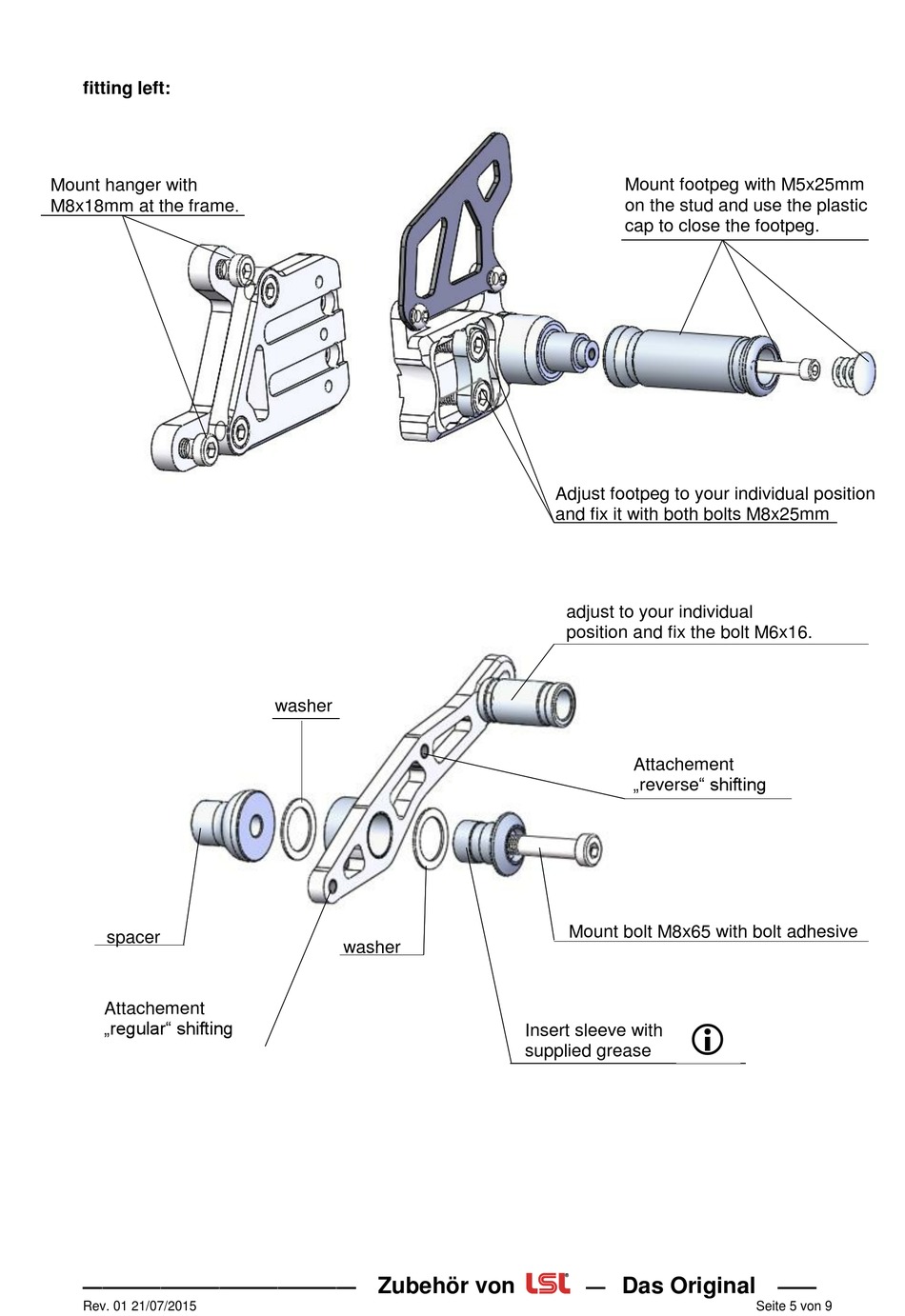 fitting left:

Mount hanger with M8x18mm at the frame.

Mount footpeg with M5x25mm on the stud and use the plastic cap to close the footpeg.

Adjust footpeg to your individual position and fix it with both bolts M8x25mm

adjust to your individual position and fix the bolt M6x16.

washer

Attachement „reverse“ shifting

spacer

washer

Mount bolt M8x65 with bolt adhesive

Attachement „regular“ shifting

Insert sleeve with supplied grease

Zubehör von LSL — Das Original

Rev. 01 21/07/2015

Seite 5 von 9