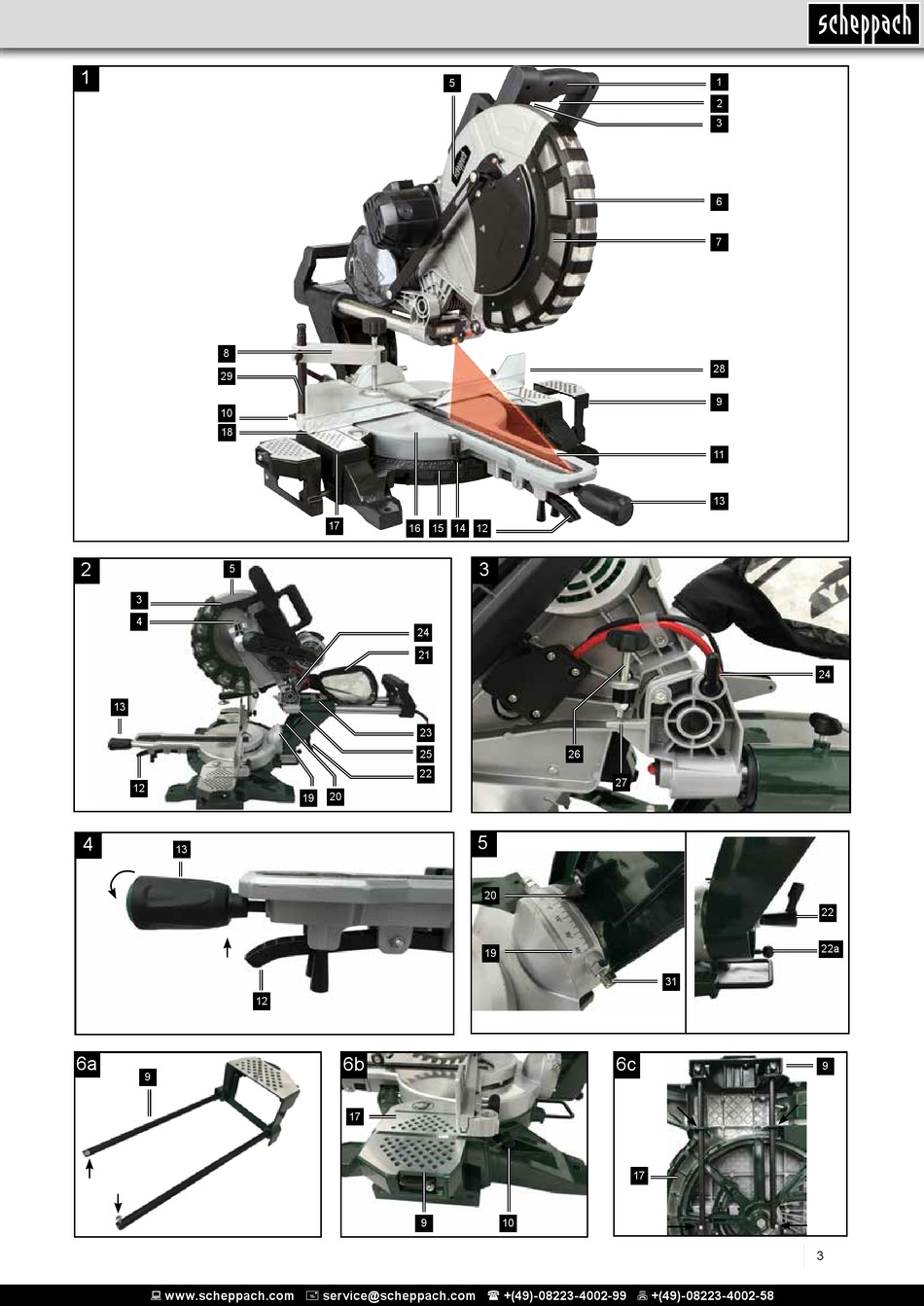 scheppach

1
5
1
2
3
6
7
8
29
10
18
28
9
11
13
17
16
15
14
12

2
5
3
4
24
21
13
23
25
22
12
19
20

3
24
26
27

4
13
12

5
20
19
31
22
22a

6a
9

6b
17
9
10

6c
9
17

3

www.scheppach.com service@scheppach.com +(49)-08223-4002-99 +(49)-08223-4002-58